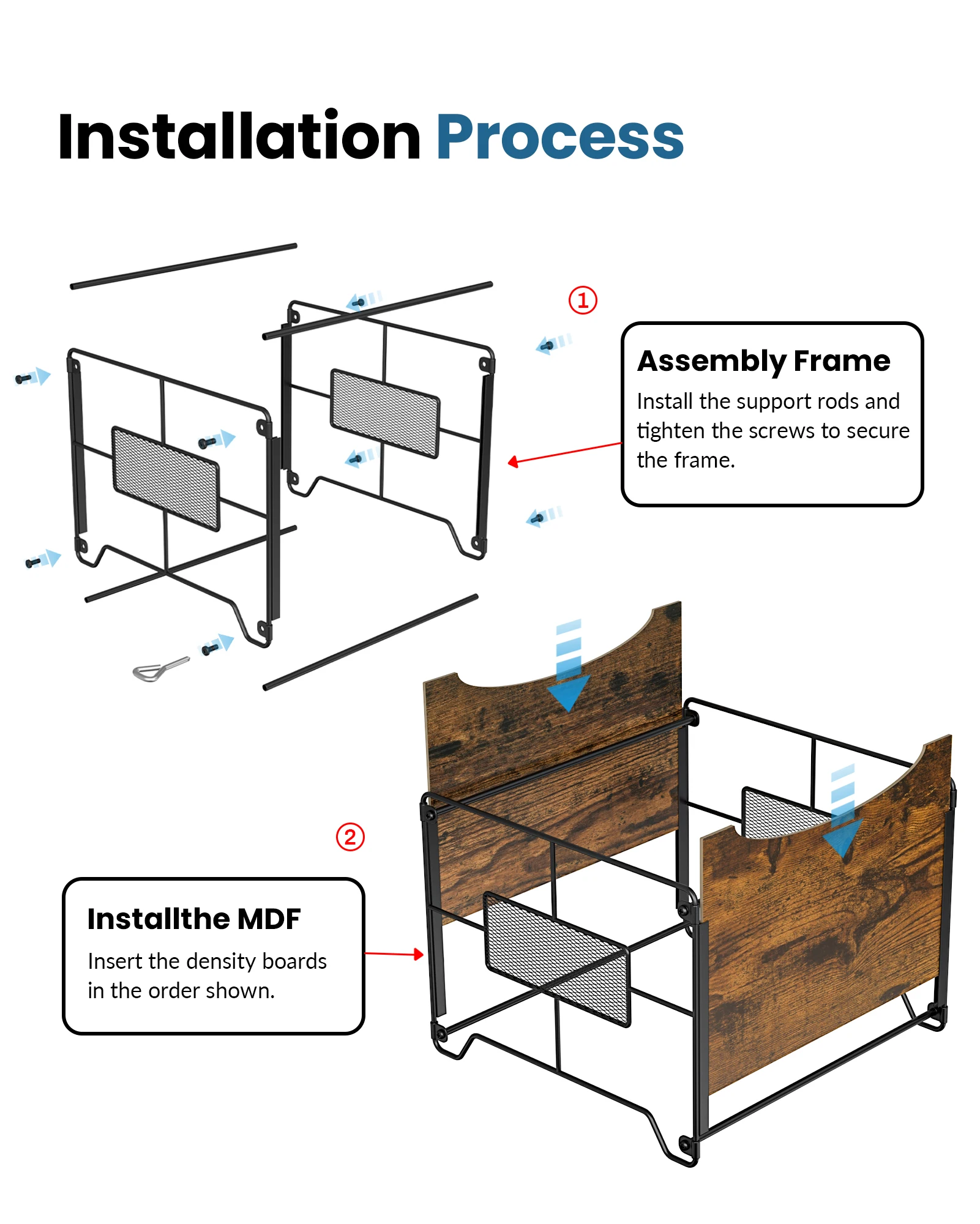 Installation Process

①

Assembly Frame

Install the support rods and tighten the screws to secure the frame.

②

Installthe MDF

Insert the density boards in the order shown.