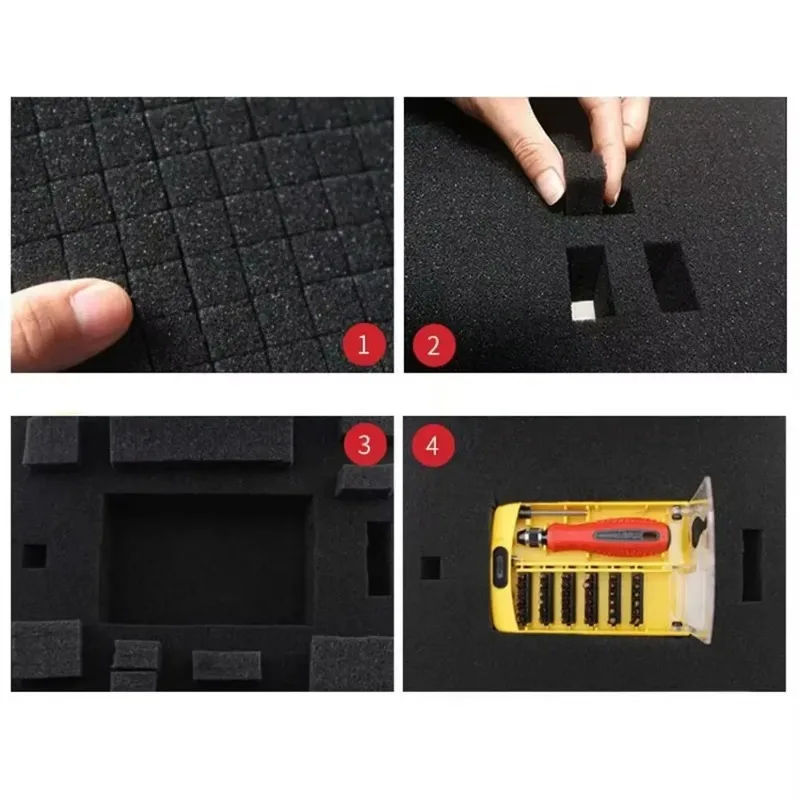 1
2
3
4