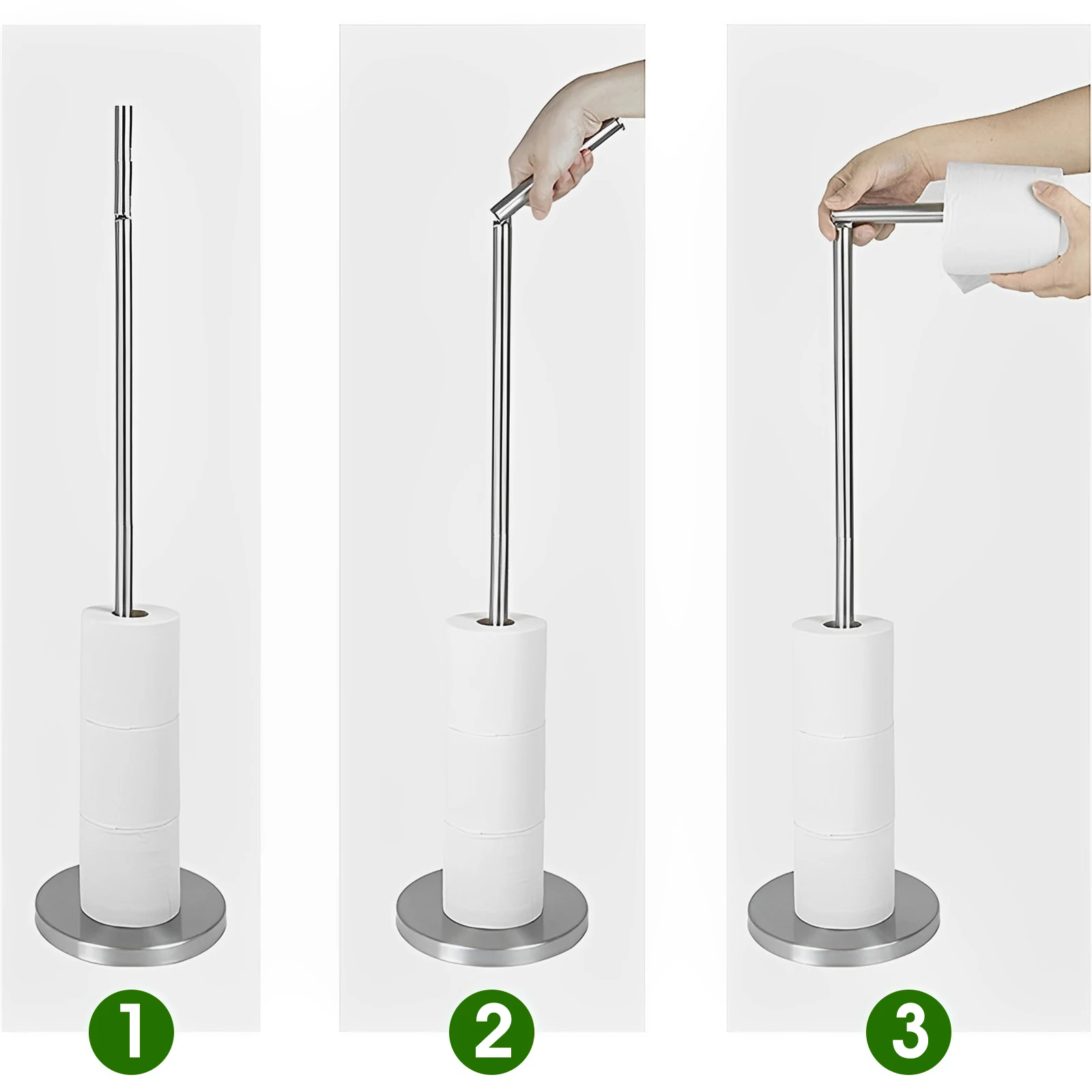 1

2

3