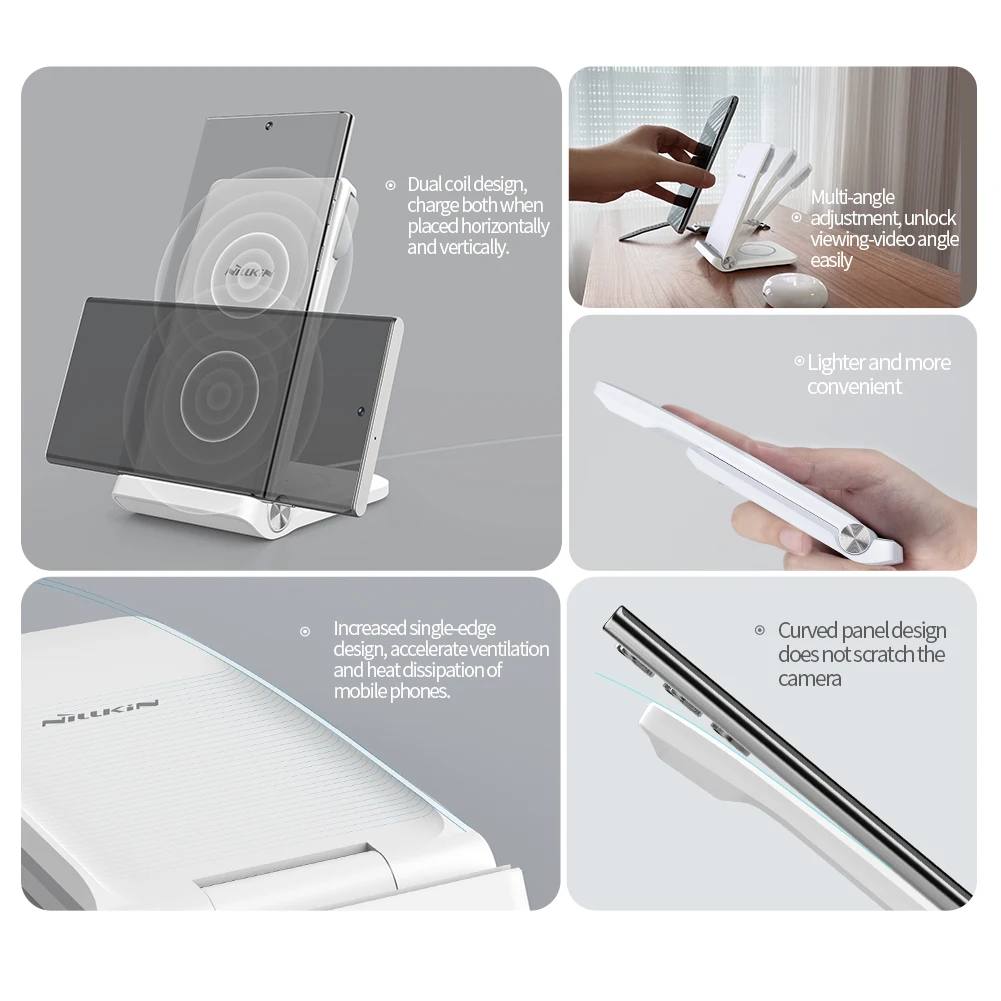 Dual coil design, charge both when placed horizontally and vertically.

NILLKIN

Multi-angle adjustment, unlock viewing-video angle easily

Lighter and more convenient

Increased single-edge design, accelerate ventilation and heat dissipation of mobile phones.

NILLKIN

Curved panel design does not scratch the camera