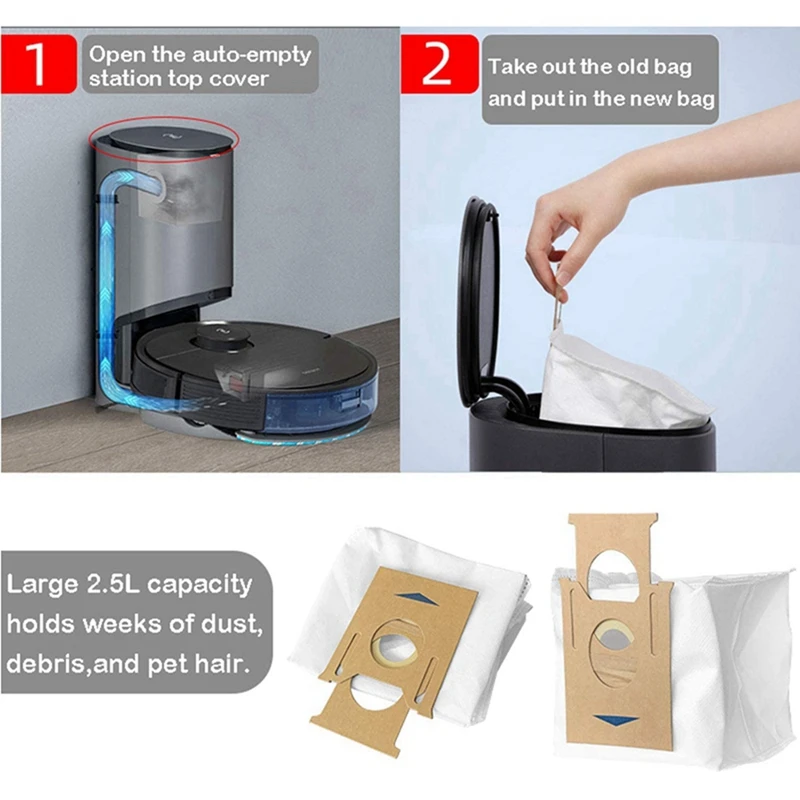 1
Open the auto-empty station top cover

2
Take out the old bag and put in the new bag

Large 2.5L capacity holds weeks of dust, debris,and pet hair.