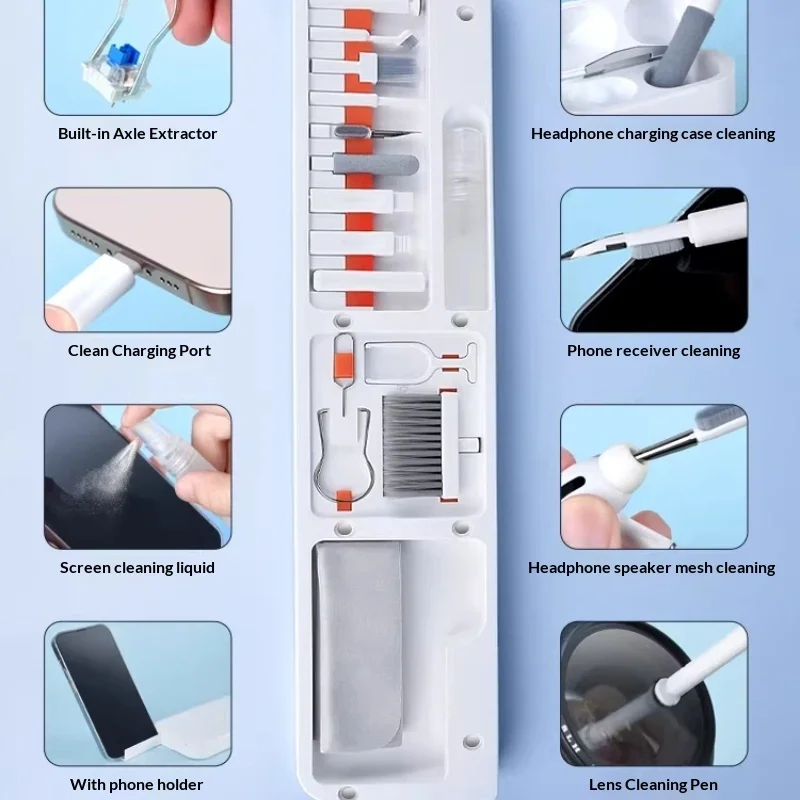 Built-in Axle Extractor

Clean Charging Port

Screen cleaning liquid

With phone holder

Headphone charging case cleaning

Phone receiver cleaning

Headphone speaker mesh cleaning

Lens Cleaning Pen