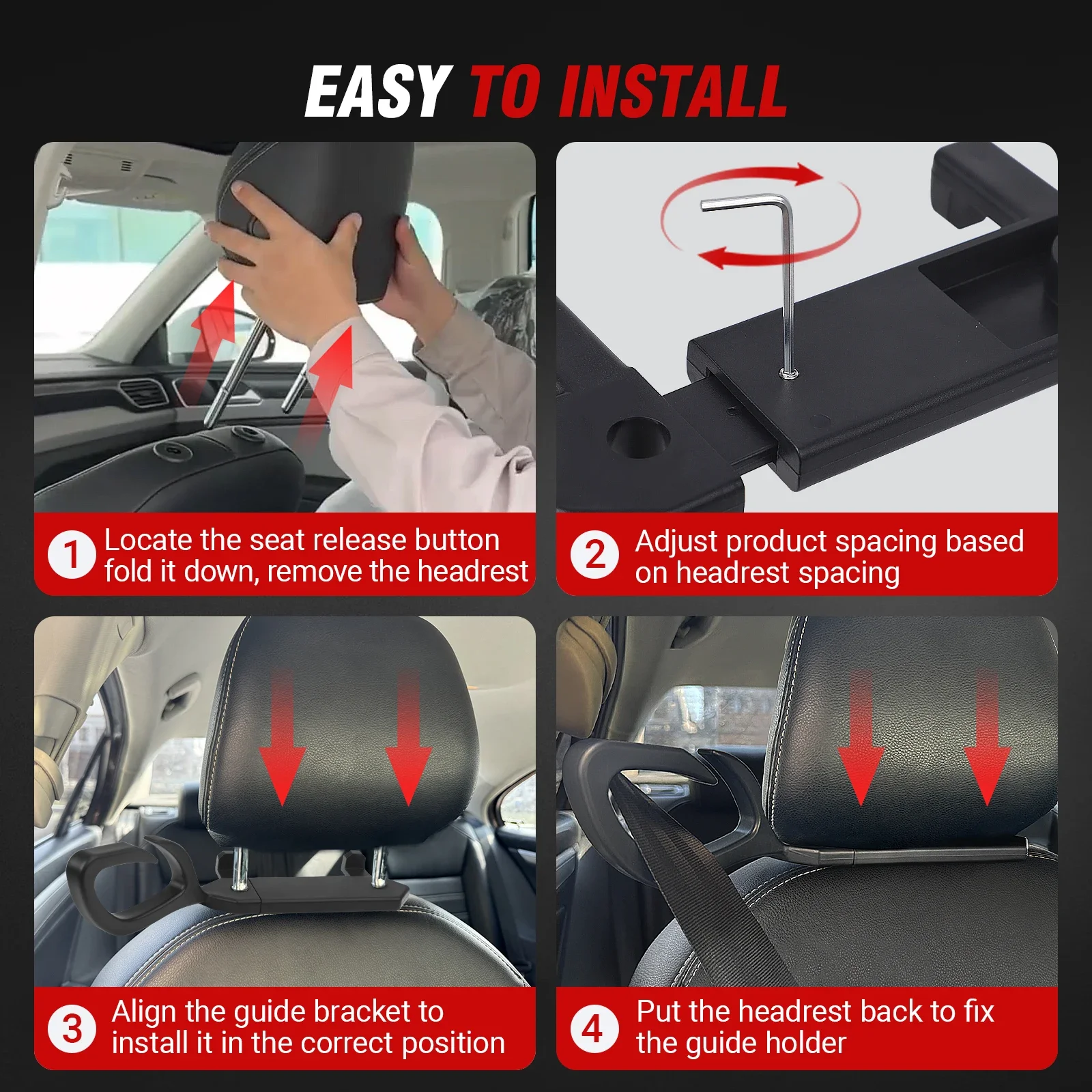 EASY TO INSTALL

1 Locate the seat release button fold it down, remove the headrest

2 Adjust product spacing based on headrest spacing

3 Align the guide bracket to install it in the correct position

4 Put the headrest back to fix the guide holder