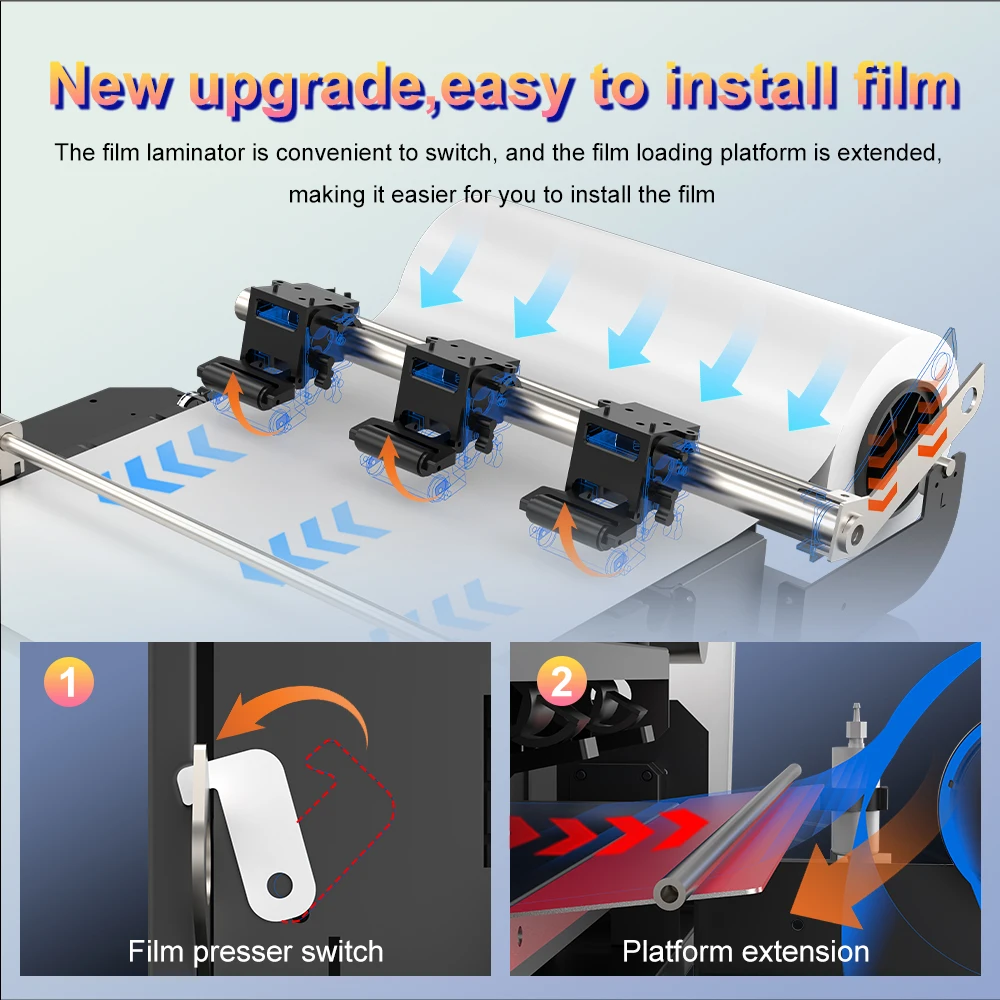 New upgrade,easy to install film

The film laminator is convenient to switch, and the film loading platform is extended, making it easier for you to install the film

1

Film presser switch

2

Platform extension