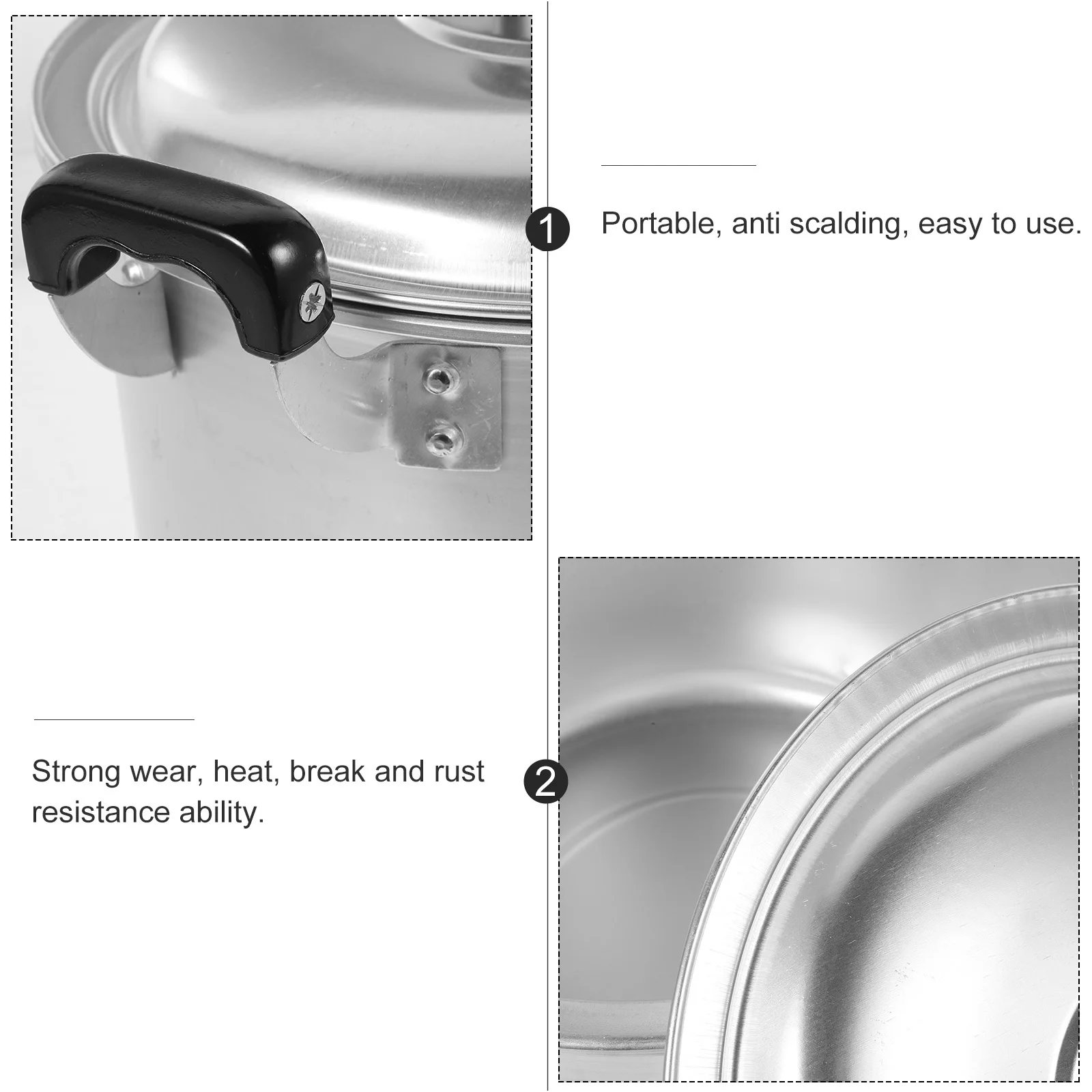 1

Portable, anti scalding, easy to use.

Strong wear, heat, break and rust resistance ability.

2