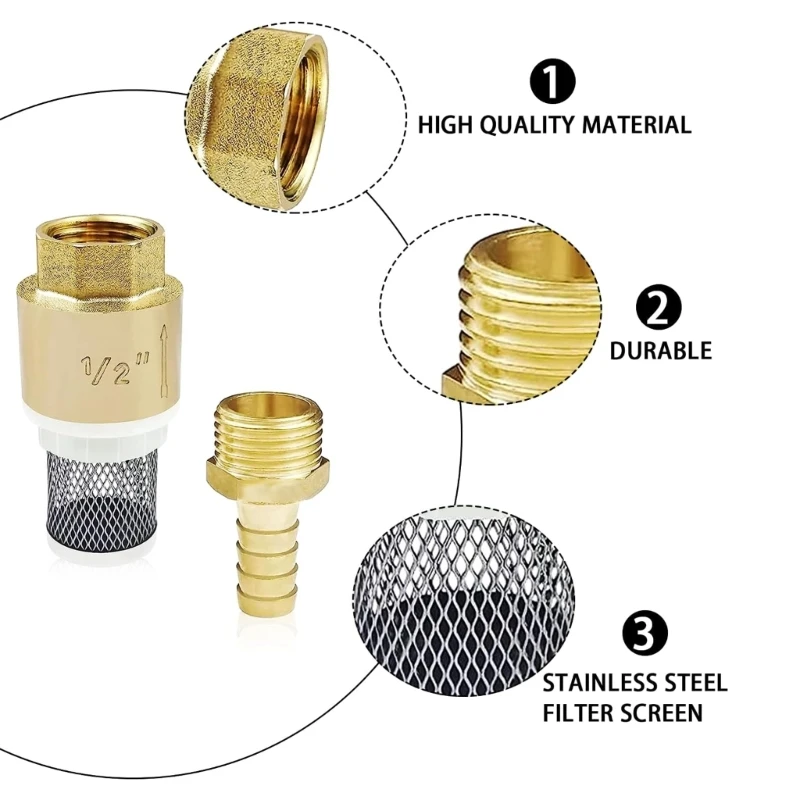 1
HIGH QUALITY MATERIAL

1/2"

2
DURABLE

3
STAINLESS STEEL FILTER SCREEN