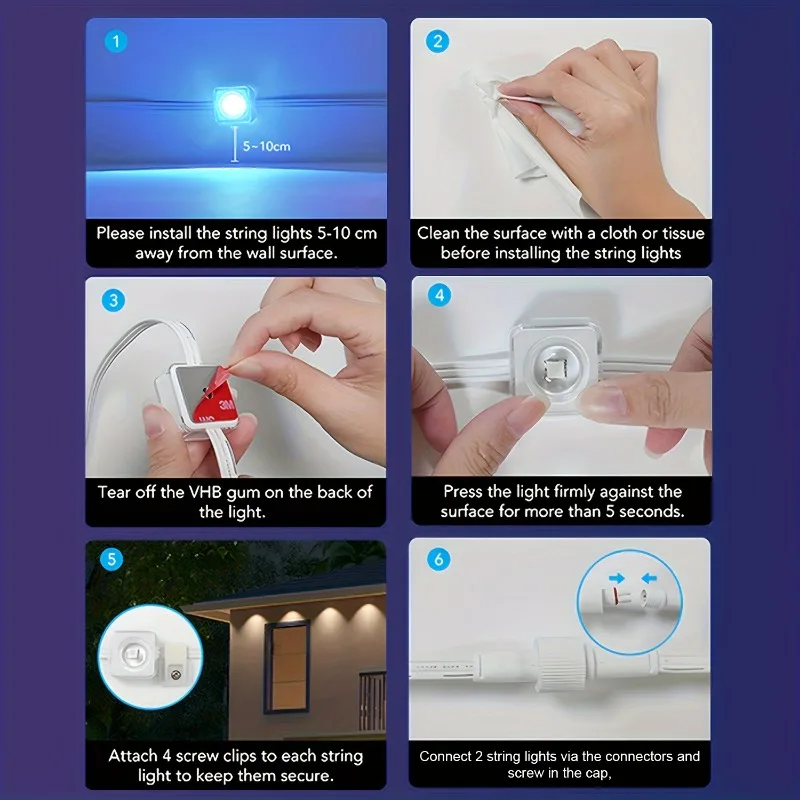 1

5~10cm

Please install the string lights 5-10 cm away from the wall surface.

2

Clean the surface with a cloth or tissue before installing the string lights

3

3M

Tear off the VHB gum on the back of the light.

4

Press the light firmly against the surface for more than 5 seconds.

5

Attach 4 screw clips to each string light to keep them secure.

6

Connect 2 string lights via the connectors and screw in the cap,