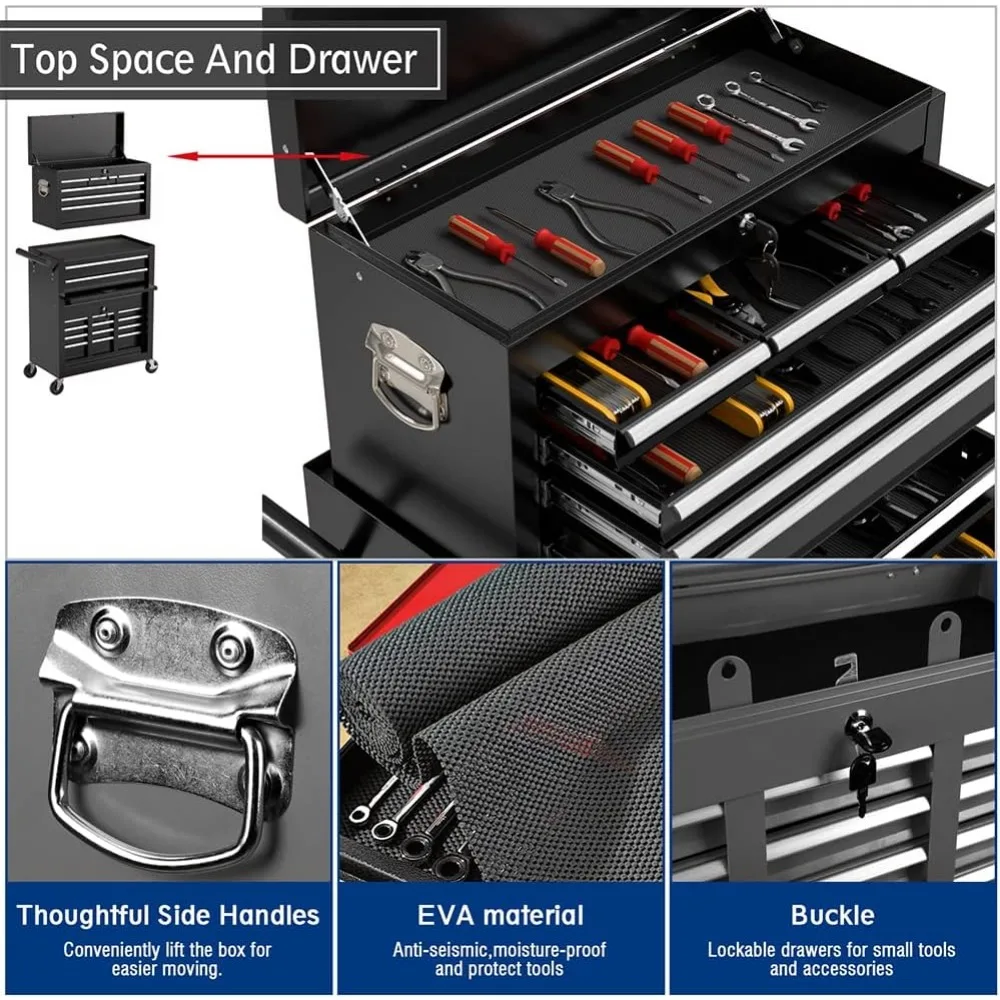 Top Space And Drawer

Thoughtful Side Handles

Conveniently lift the box for easier moving.

EVA material

Anti-seismic,moisture-proof and protect tools

Buckle

Lockable drawers for small tools and accessories