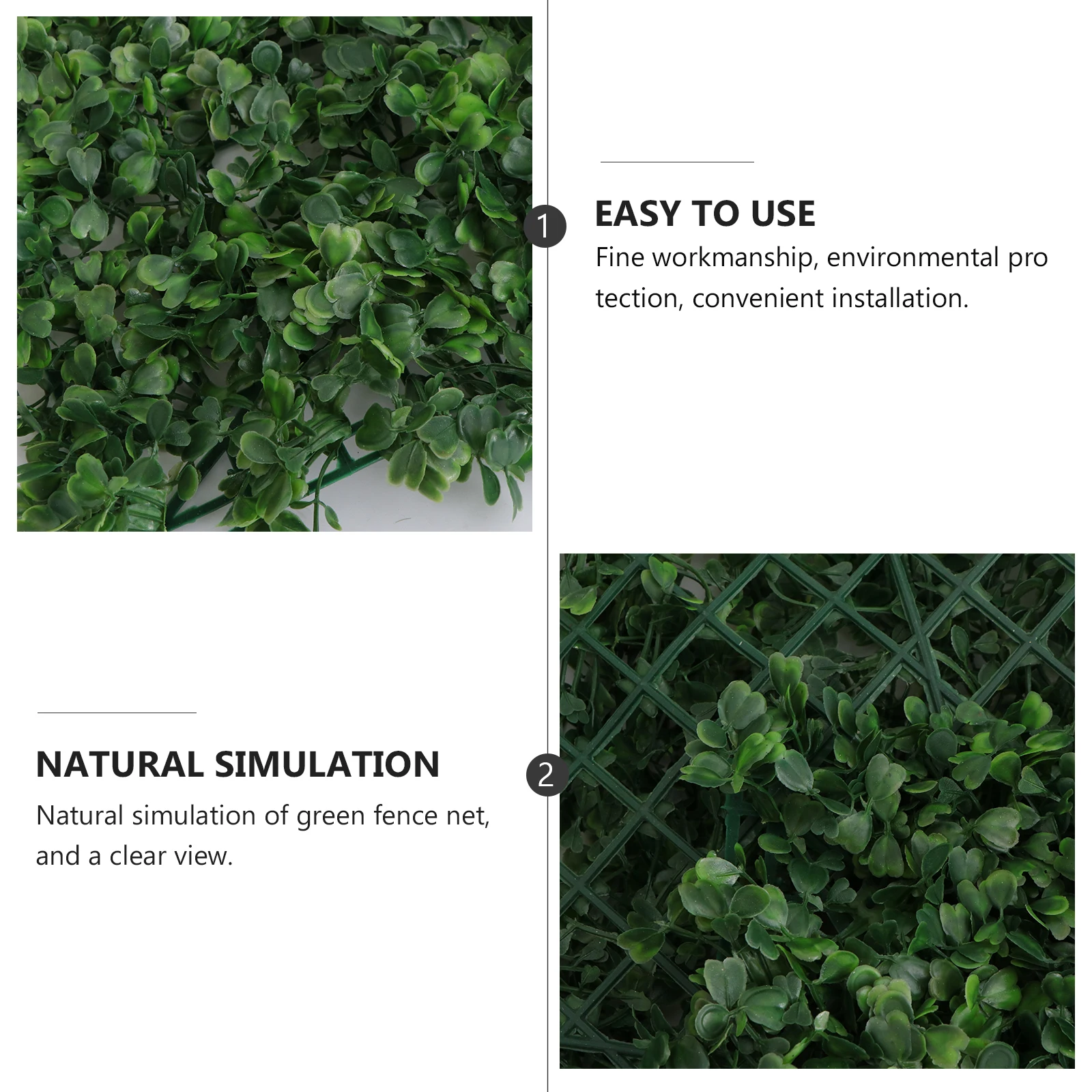 1

EASY TO USE

Fine workmanship, environmental pro tection, convenient installation.

NATURAL SIMULATION

Natural simulation of green fence net, and a clear view.

2