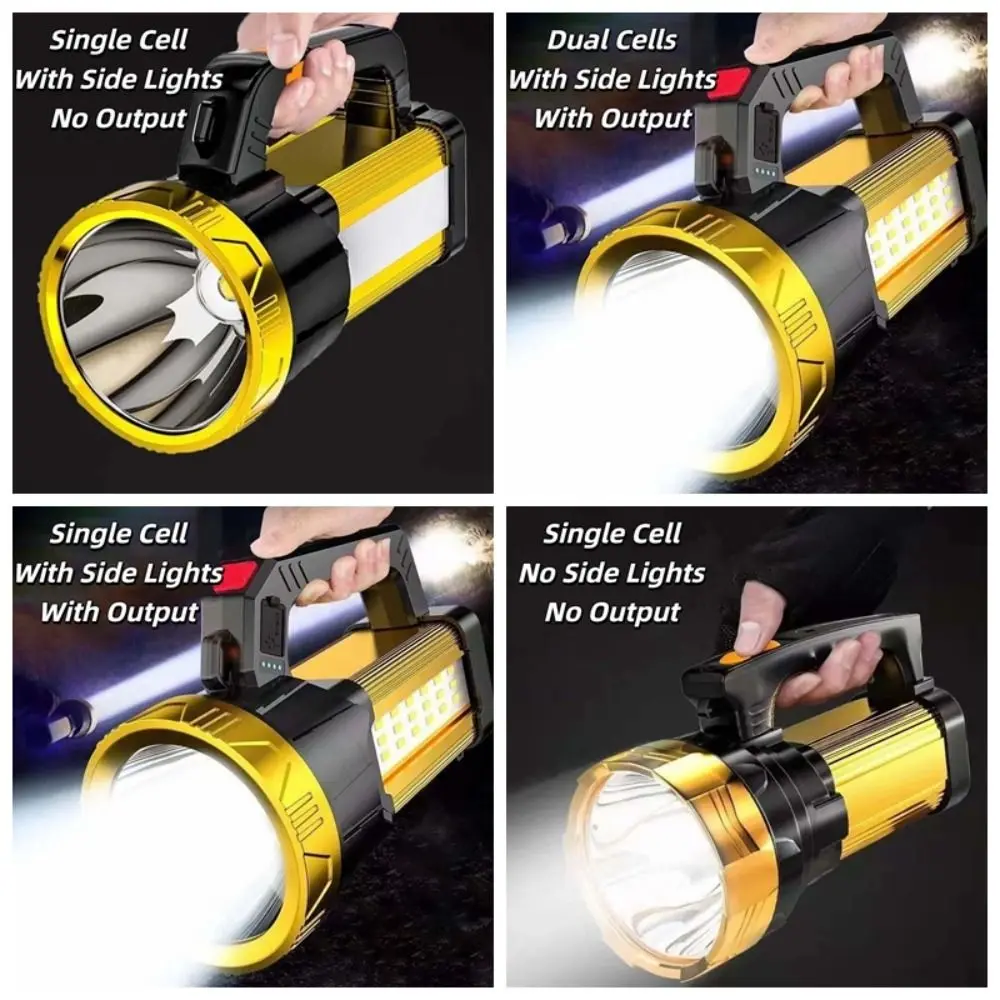 Single Cell
With Side Lights
No Output

Dual Cells
With Side Lights
With Output

Single Cell
With Side Lights
With Output

Single Cell
No Side Lights
No Output