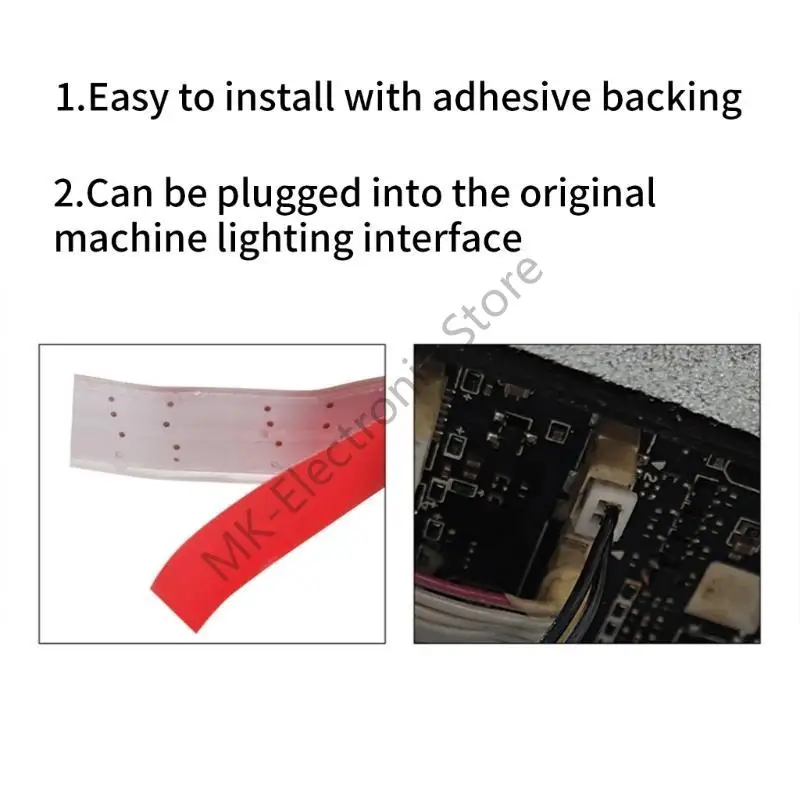 1.Easy to install with adhesive backing

2.Can be plugged into the original machine lighting interface

MK-Electronic Store