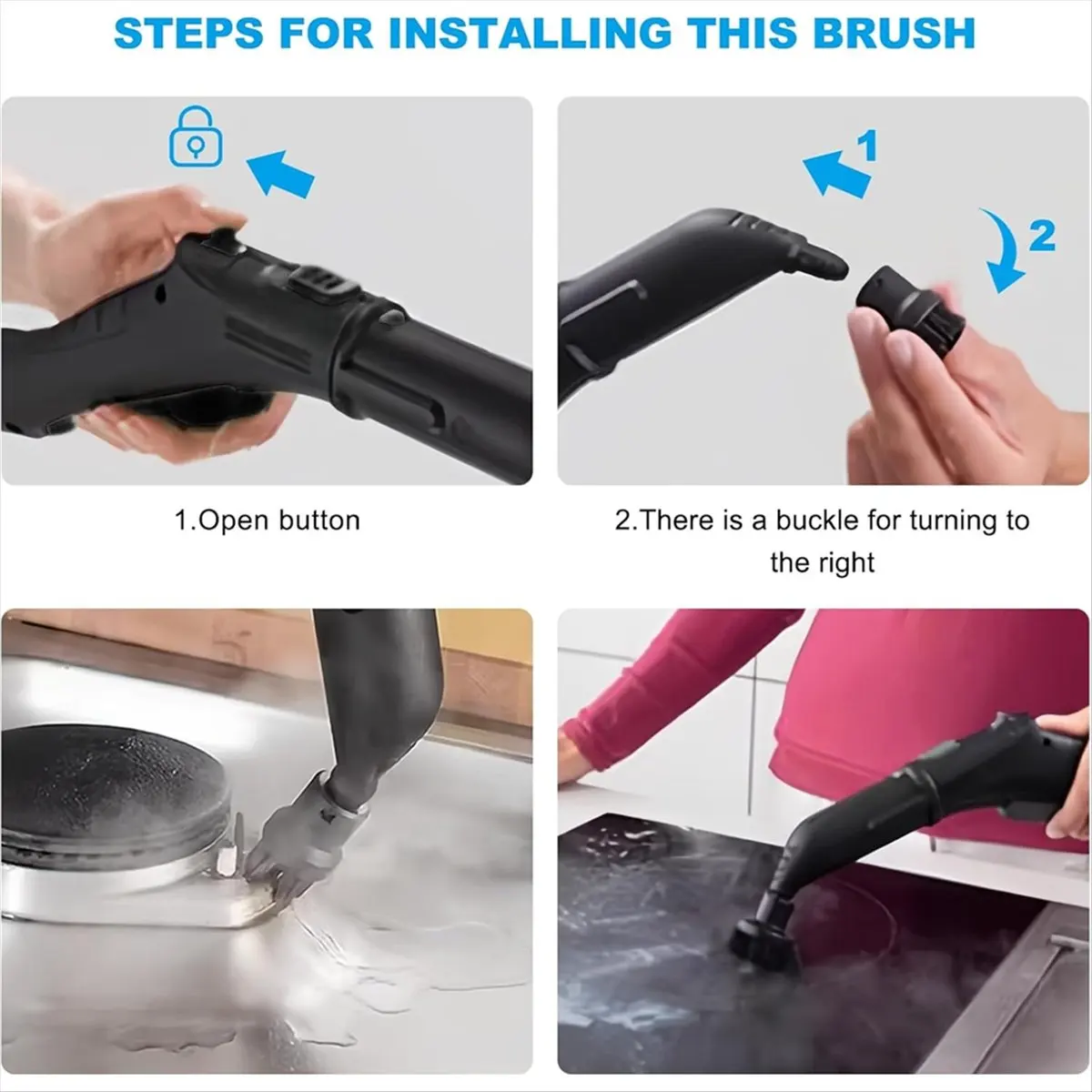 STEPS FOR INSTALLING THIS BRUSH

1

2

1.Open button

2.There is a buckle for turning to the right