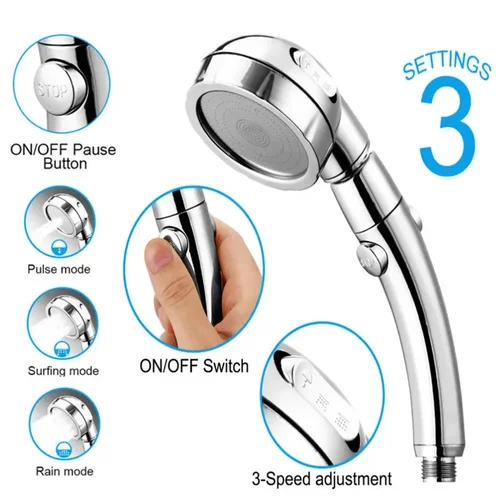 STOP

ON/OFF Pause Button

Pulse mode

Surfing mode

Rain mode

ON/OFF Switch

SETTINGS
3

3-Speed adjustment