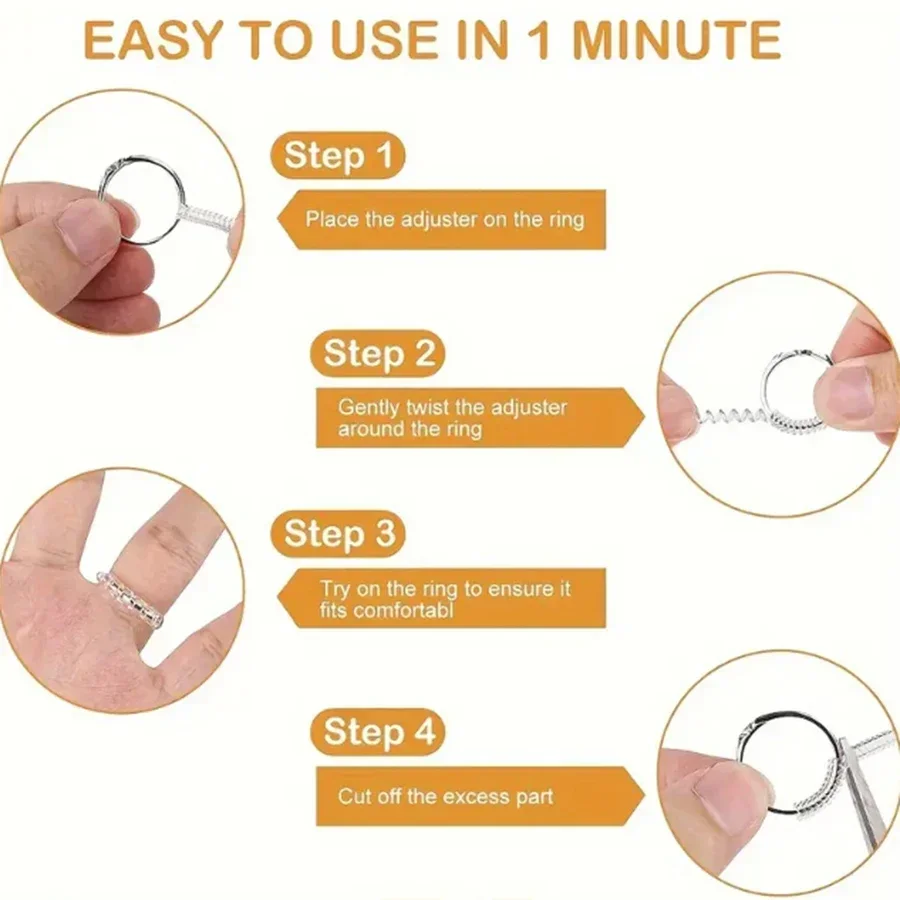 EASY TO USE IN 1 MINUTE

Step 1

Place the adjuster on the ring

Step 2

Gently twist the adjuster around the ring

Step 3

Try on the ring to ensure it fits comfortabl

Step 4

Cut off the excess part