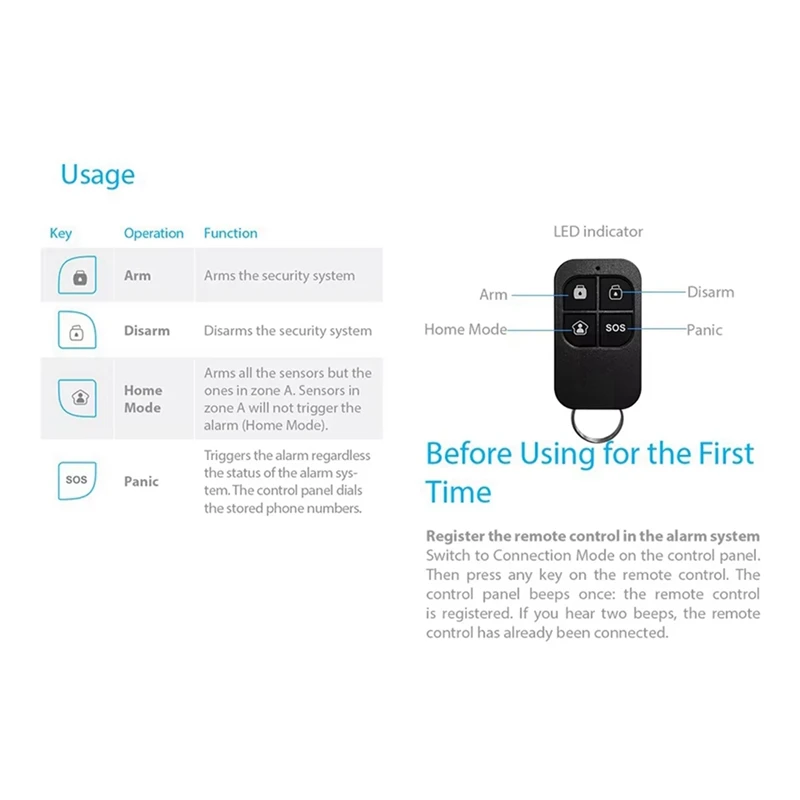 Usage

| Key | Operation | Function |
|---|---|---|
|  | Arm | Arms the security system |
|  | Disarm | Disarms the security system |
|  | Home Mode | Arms all the sensors but the ones in zone A. Sensors in zone A will not trigger the alarm (Home Mode). |
| SOS | Panic | Triggers the alarm regardless the status of the alarm system. The control panel dials the stored phone numbers. |

LED indicator

Arm
Disarm
Home Mode
Panic
SOS

Before Using for the First Time

Register the remote control in the alarm system
Switch to Connection Mode on the control panel. Then press any key on the remote control. The control panel beeps once: the remote control is registered. If you hear two beeps, the remote control has already been connected.