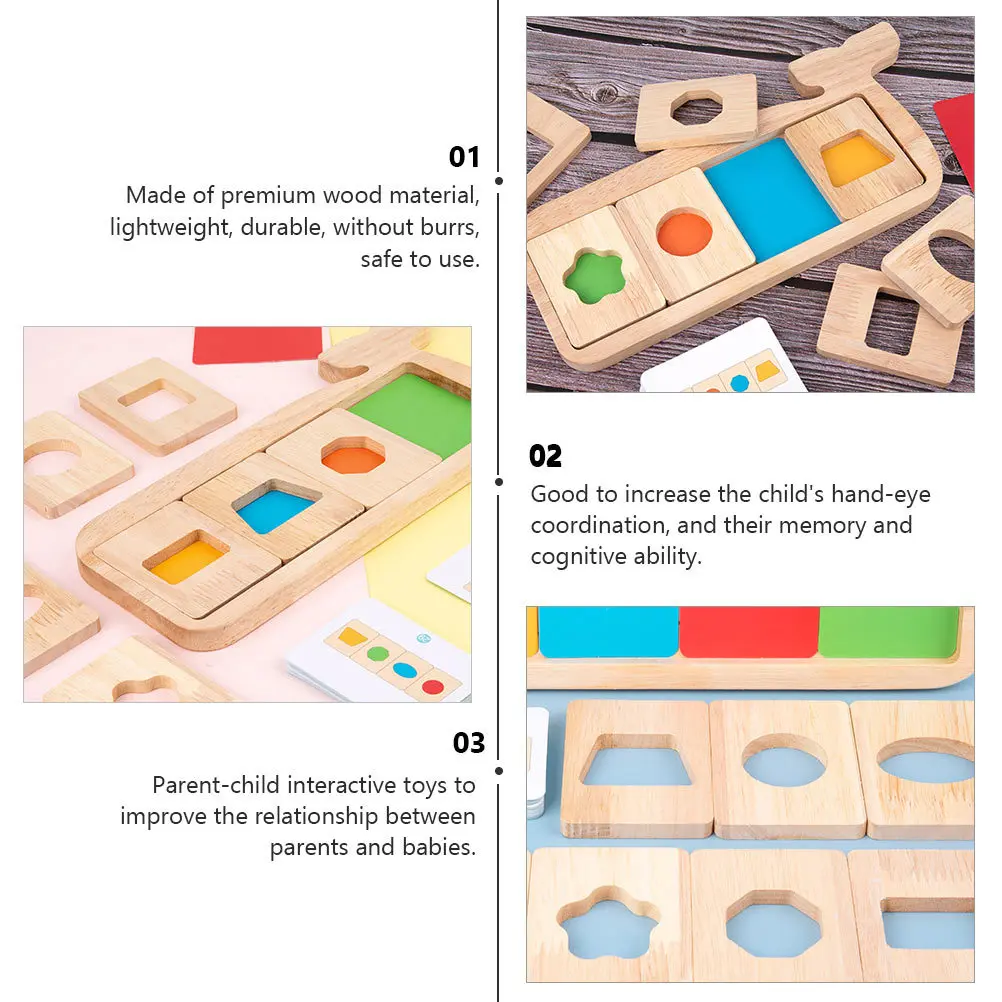 01
Made of premium wood material, lightweight, durable, without burrs, safe to use.

02
Good to increase the child's hand-eye coordination, and their memory and cognitive ability.

03
Parent-child interactive toys to improve the relationship between parents and babies.