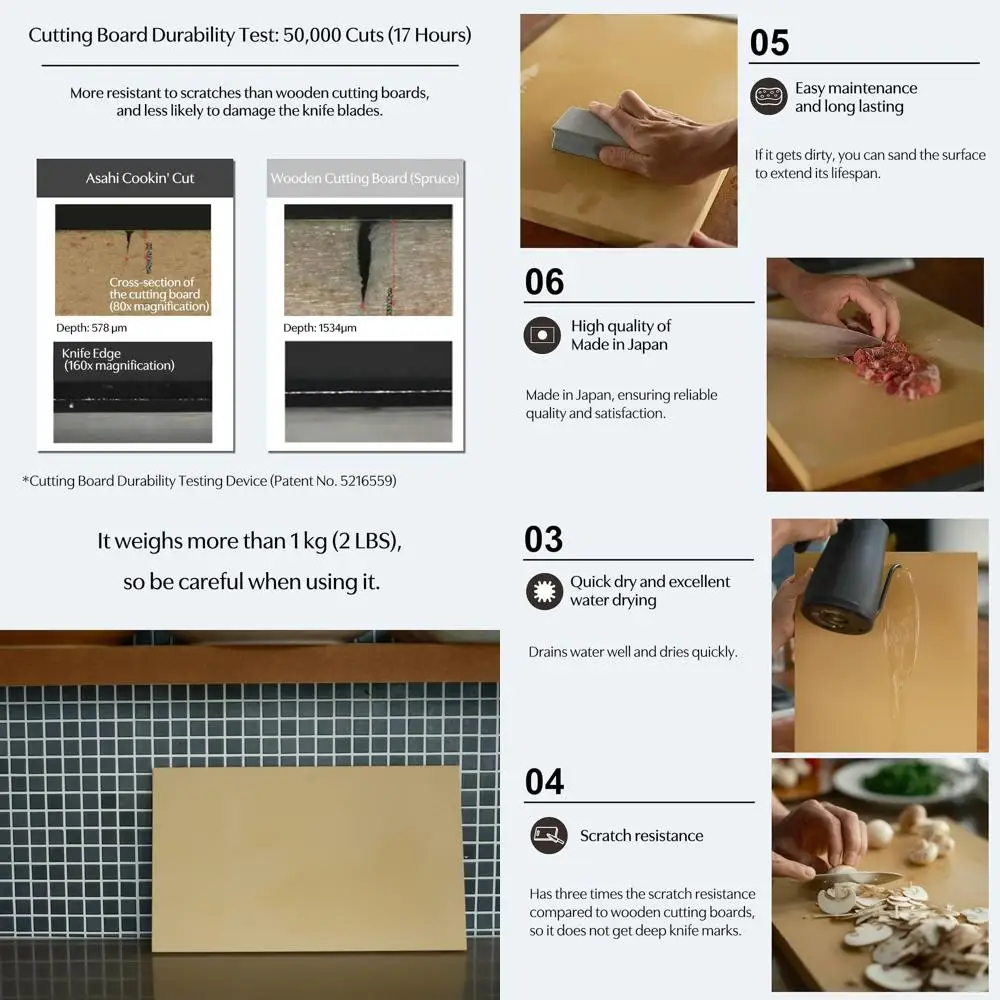 Cutting Board Durability Test: 50,000 Cuts (17 Hours)

More resistant to scratches than wooden cutting boards, and less likely to damage the knife blades.

Asahi Cookin' Cut

Cross-section of the cutting board (80x magnification)

Depth: 578 μm

Knife Edge (160x magnification)

Wooden Cutting Board (Spruce)

Depth: 1534μm

*Cutting Board Durability Testing Device (Patent No. 5216559)

It weighs more than 1 kg (2 LBS), so be careful when using it.

05

Easy maintenance and long lasting

If it gets dirty, you can sand the surface to extend its lifespan.

06

High quality of Made in Japan

Made in Japan, ensuring reliable quality and satisfaction.

03

Quick dry and excellent water drying

Drains water well and dries quickly.

04

Scratch resistance

Has three times the scratch resistance compared to wooden cutting boards, so it does not get deep knife marks.