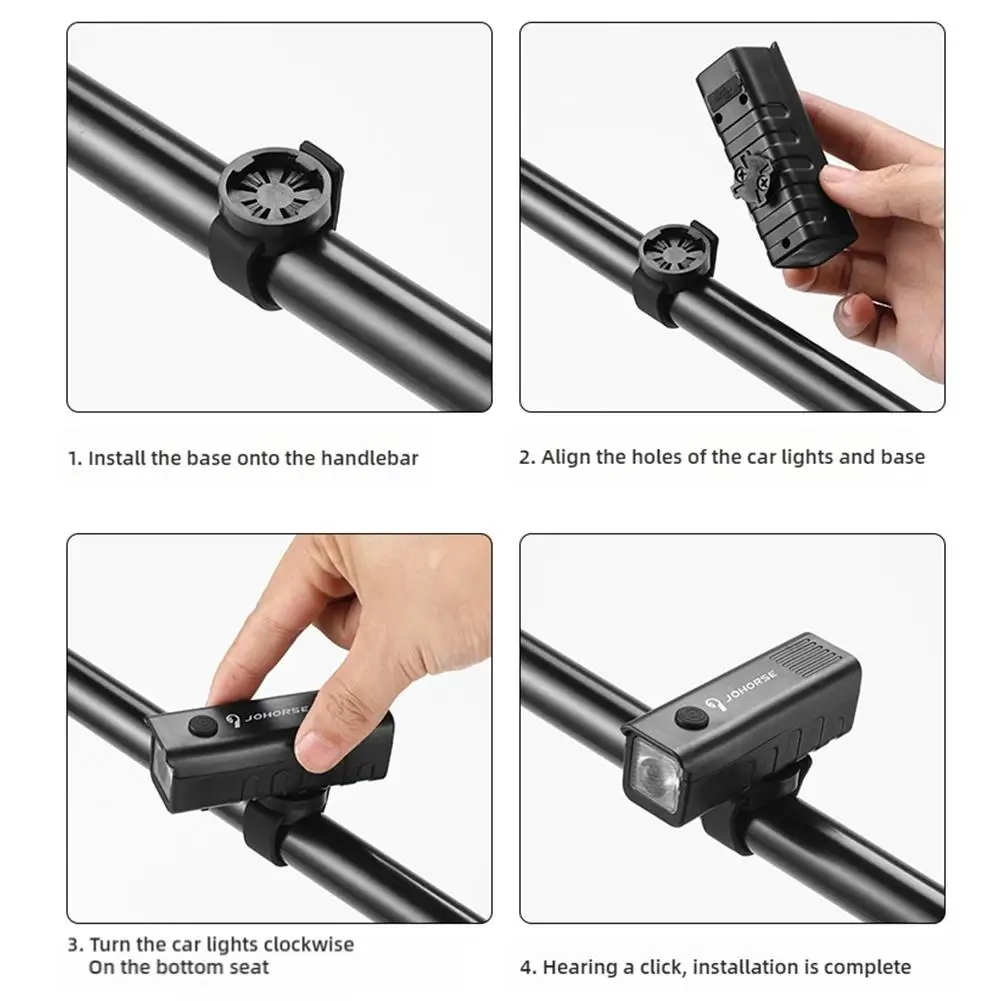 1. Install the base onto the handlebar

2. Align the holes of the car lights and base

JOHORSE

3. Turn the car lights clockwise
On the bottom seat

JOHORSE

4. Hearing a click, installation is complete