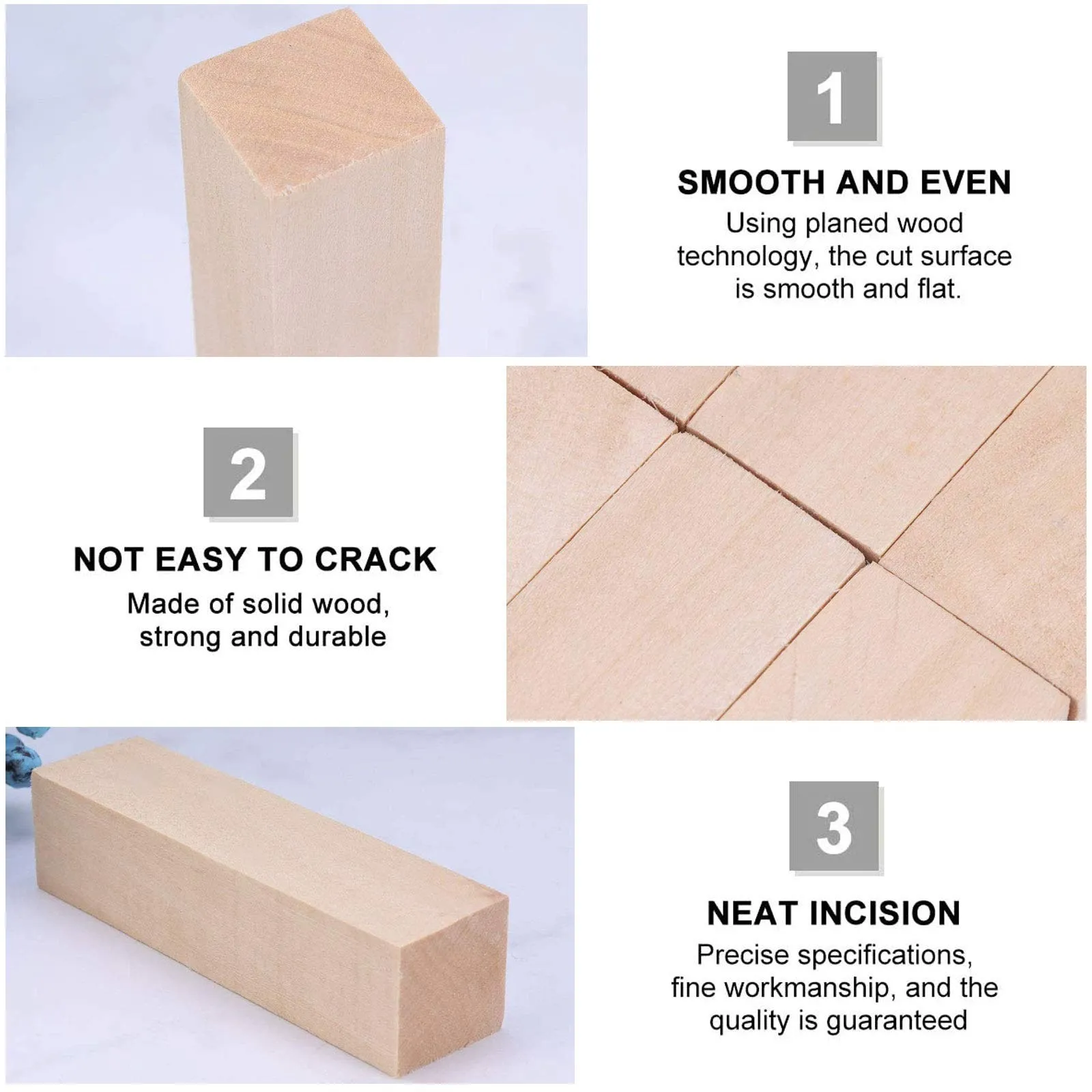 1

SMOOTH AND EVEN

Using planed wood technology, the cut surface is smooth and flat.

2

NOT EASY TO CRACK

Made of solid wood, strong and durable

3

NEAT INCISION

Precise specifications, fine workmanship, and the quality is guaranteed