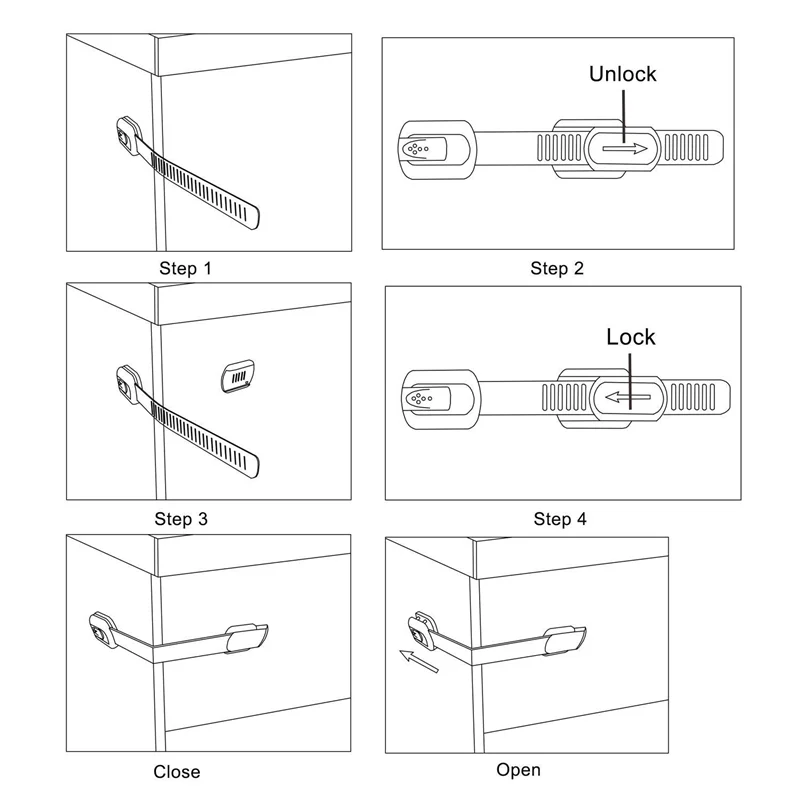 Step 1

Unlock

Step 2

Step 3

Lock

Step 4

Close

Open