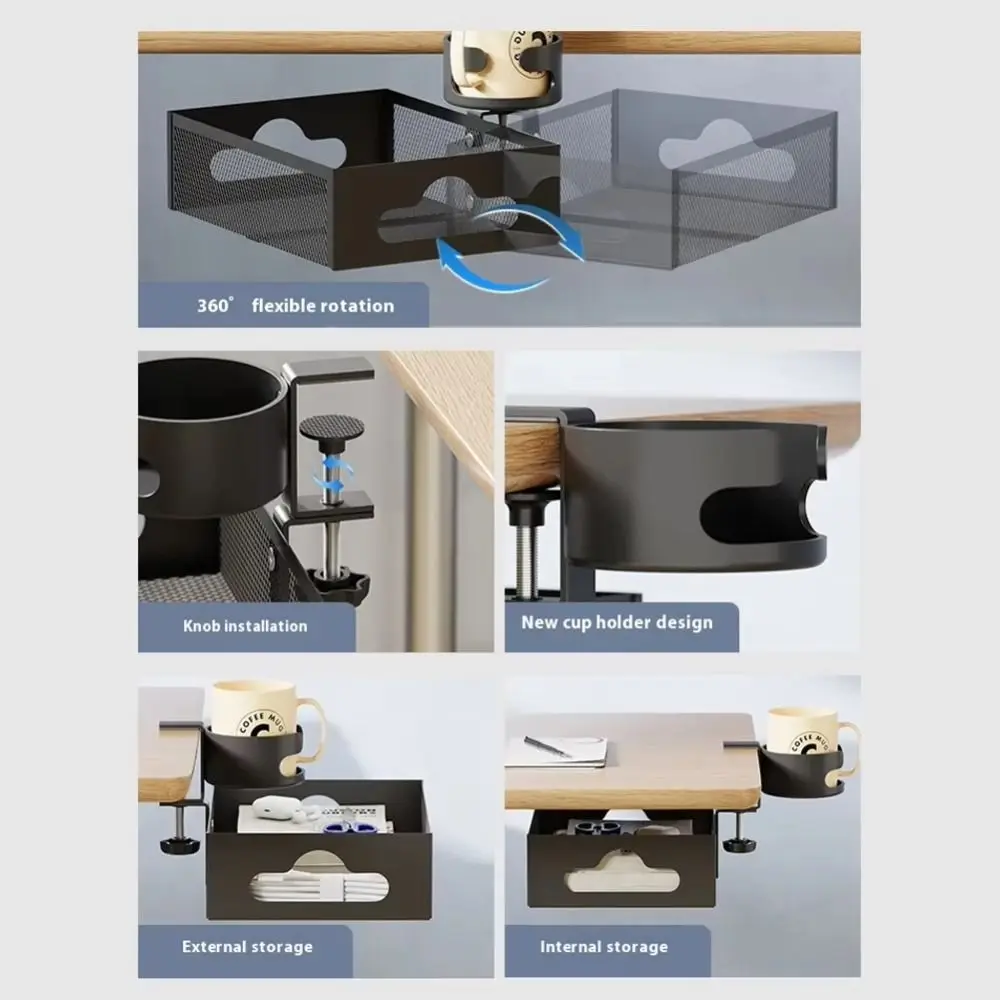 360° flexible rotation

Knob installation

New cup holder design

COFFEE MUG

External storage

COFFEE MUG

Internal storage