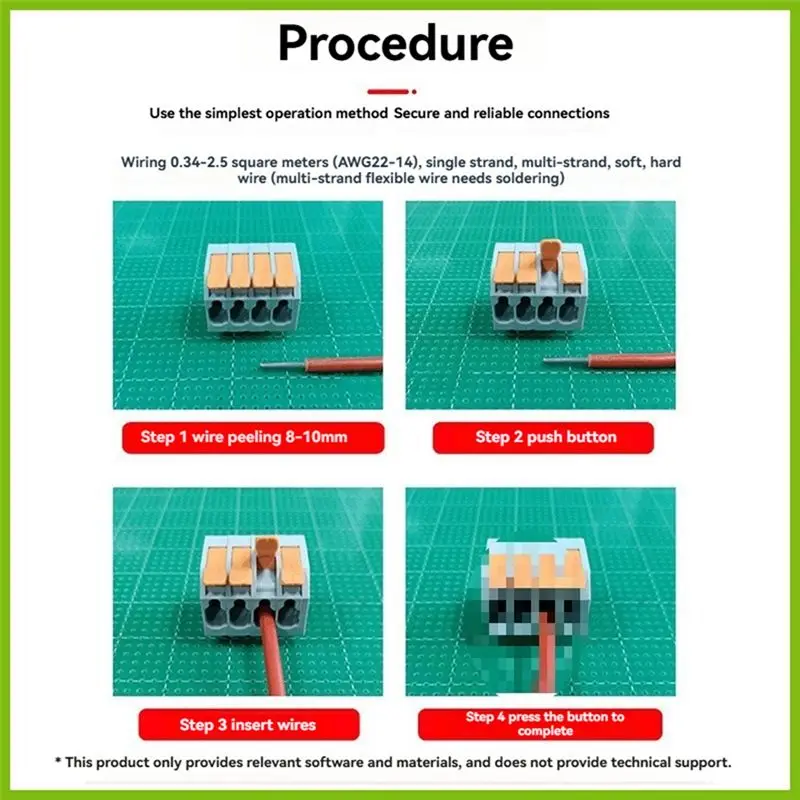 Procedure

Use the simplest operation method Secure and reliable connections

Wiring 0.34-2.5 square meters (AWG22-14), single strand, multi-strand, soft, hard wire (multi-strand flexible wire needs soldering)

Step 1 wire peeling 8-10mm

Step 2 push button

Step 3 insert wires

Step 4 press the button to complete

* This product only provides relevant software and materials, and does not provide technical support.