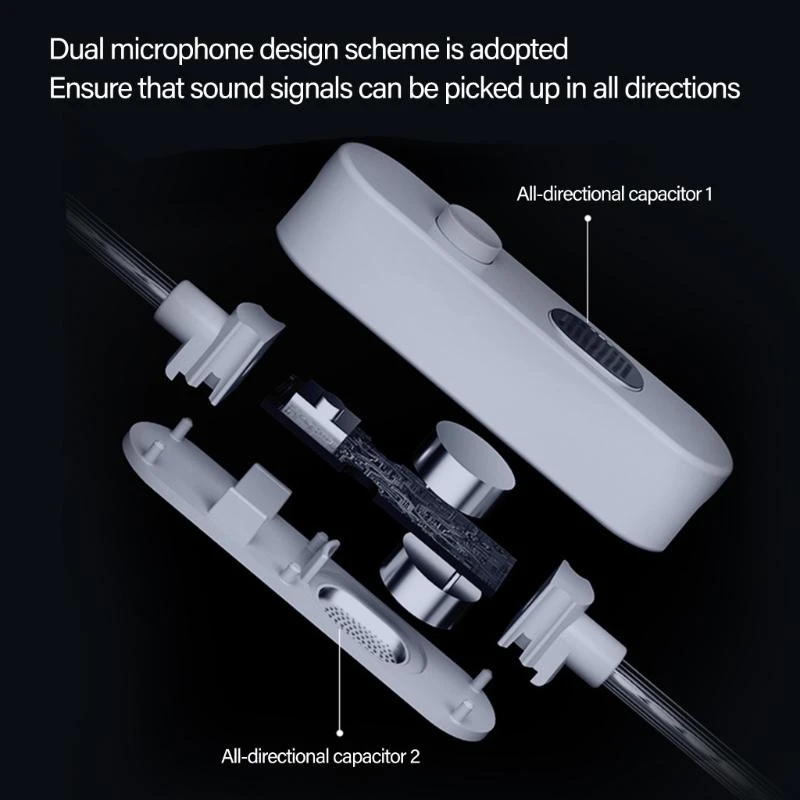 Dual microphone design scheme is adopted
Ensure that sound signals can be picked up in all directions

All-directional capacitor 1

All-directional capacitor 2