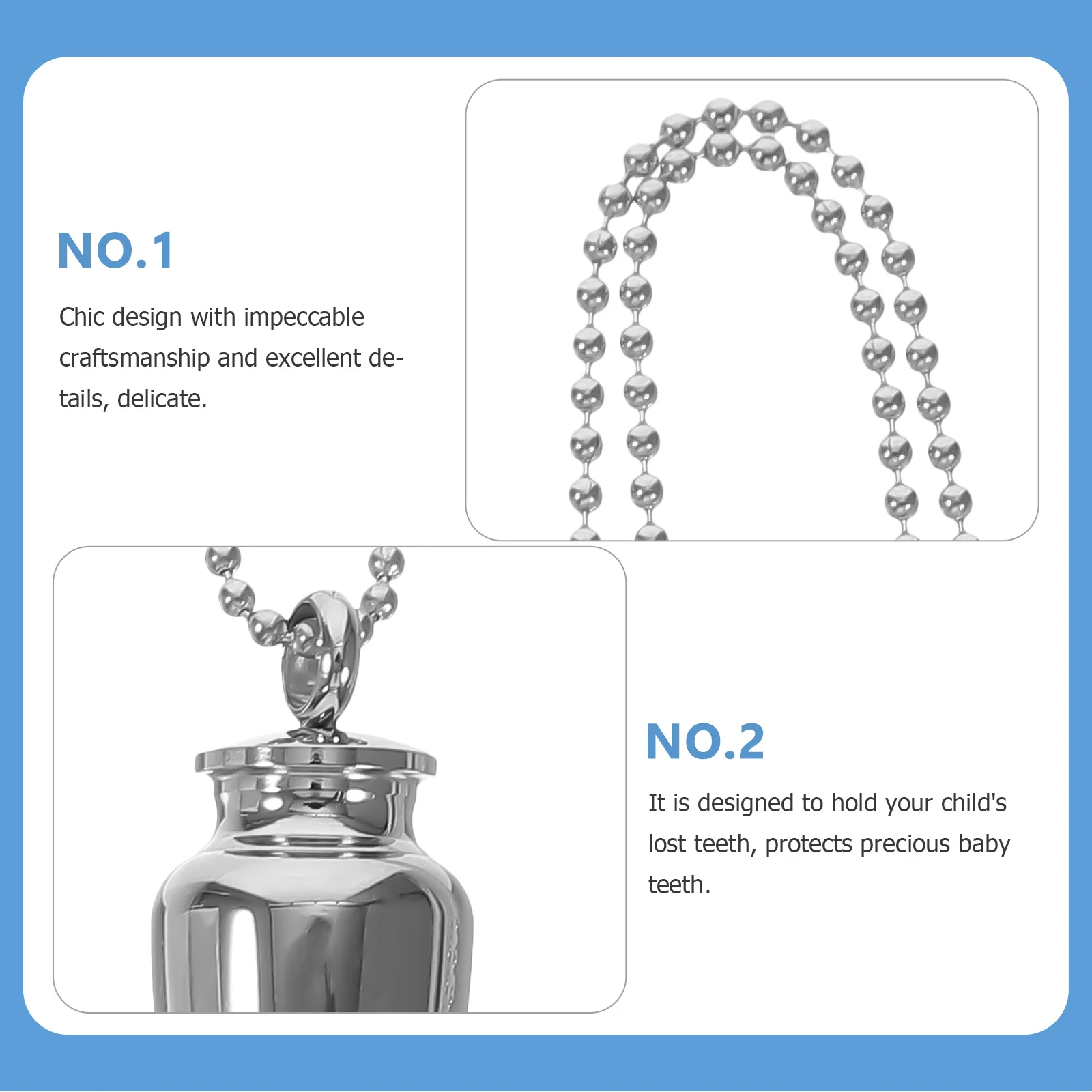 NO.1

Chic design with impeccable craftsmanship and excellent details, delicate.

NO.2

It is designed to hold your child's lost teeth, protects precious baby teeth.