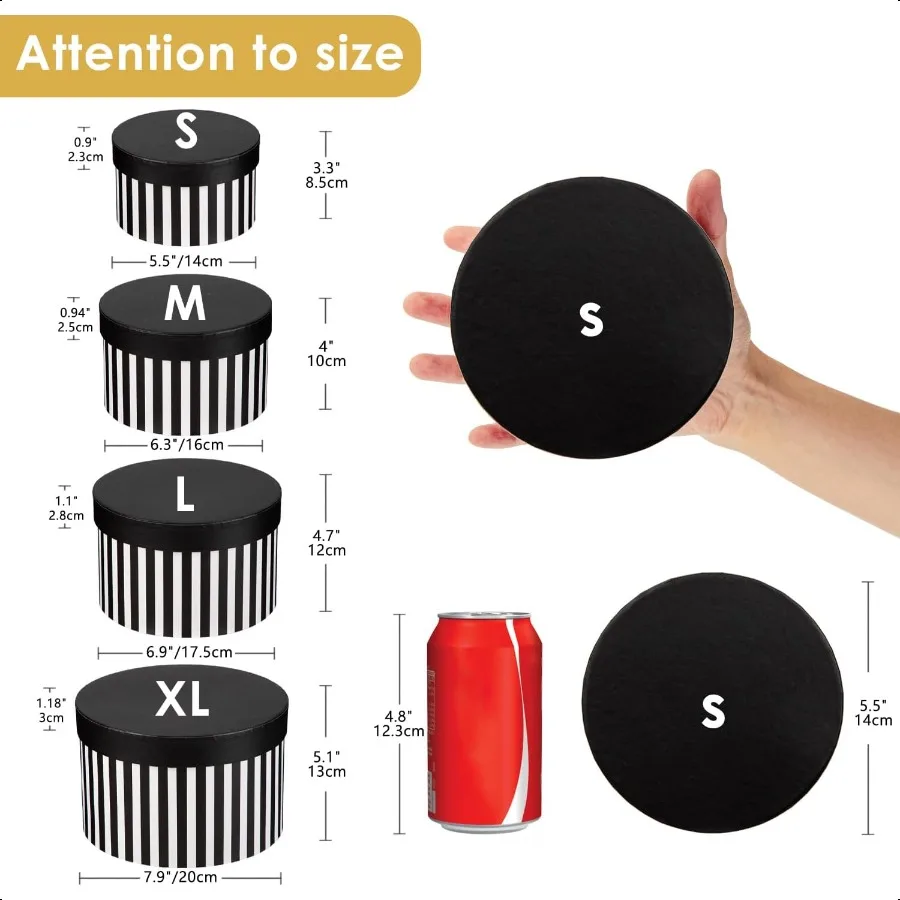 Attention to size

S
0.9"
2.3cm
3.3"
8.5cm
5.5"/14cm

M
0.94"
2.5cm
4"
10cm
6.3"/16cm

L
1.1"
2.8cm
4.7"
12cm
6.9"/17.5cm

XL
1.18"
3cm
5.1"
13cm
7.9"/20cm

S

4.8"
12.3cm

S
5.5"
14cm