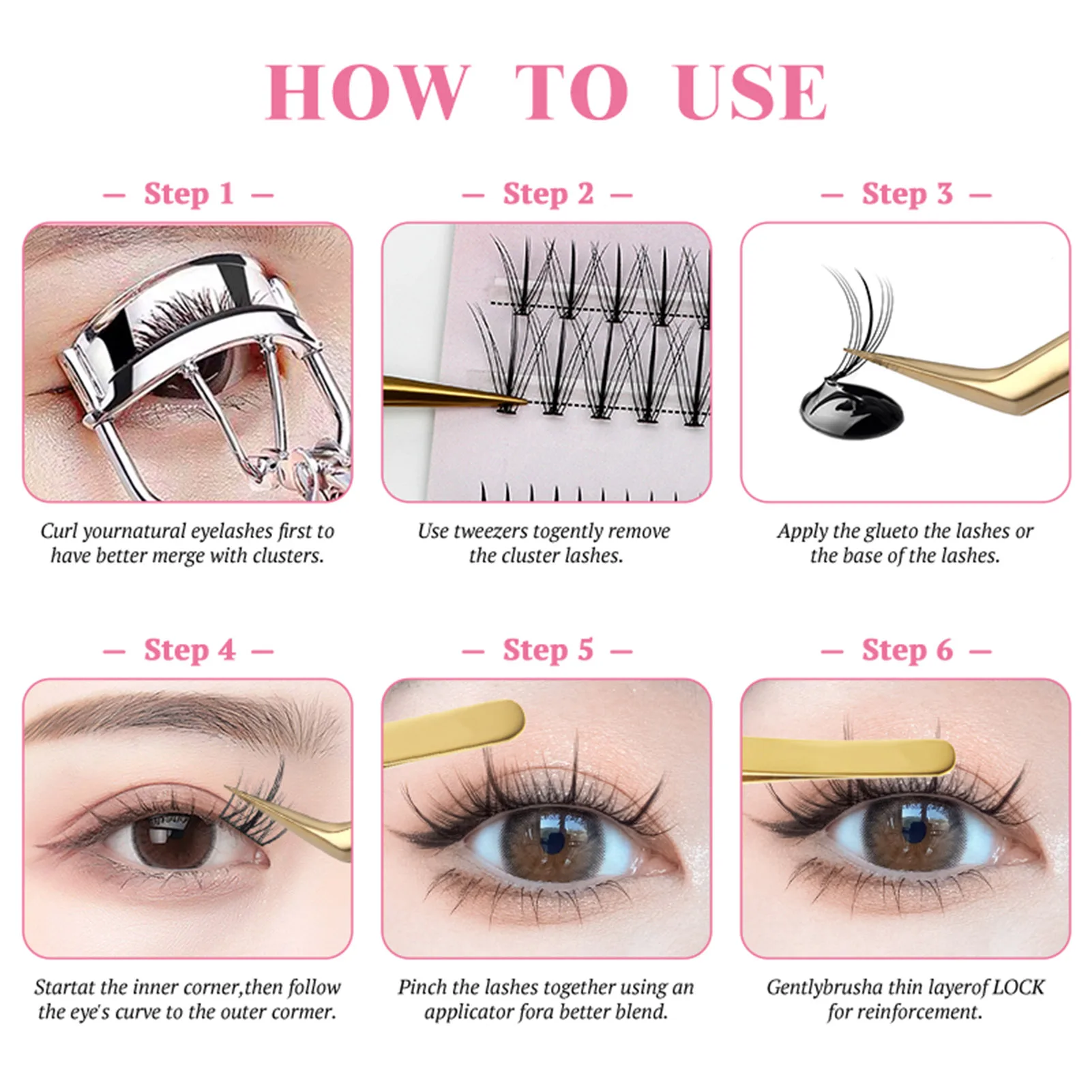 HOW TO USE

— Step 1 —

Curl yournatural eyelashes first to have better merge with clusters.

— Step 2 —

Use tweezers togently remove the cluster lashes.

— Step 3 —

Apply the glueto the lashes or the base of the lashes.

— Step 4 —

Startat the inner corner,then follow the eye's curve to the outer cormer.

— Step 5 —

Pinch the lashes together using an applicator fora better blend.

— Step 6 —

Gentlybrusha thin layerof LOCK for reinforcement.