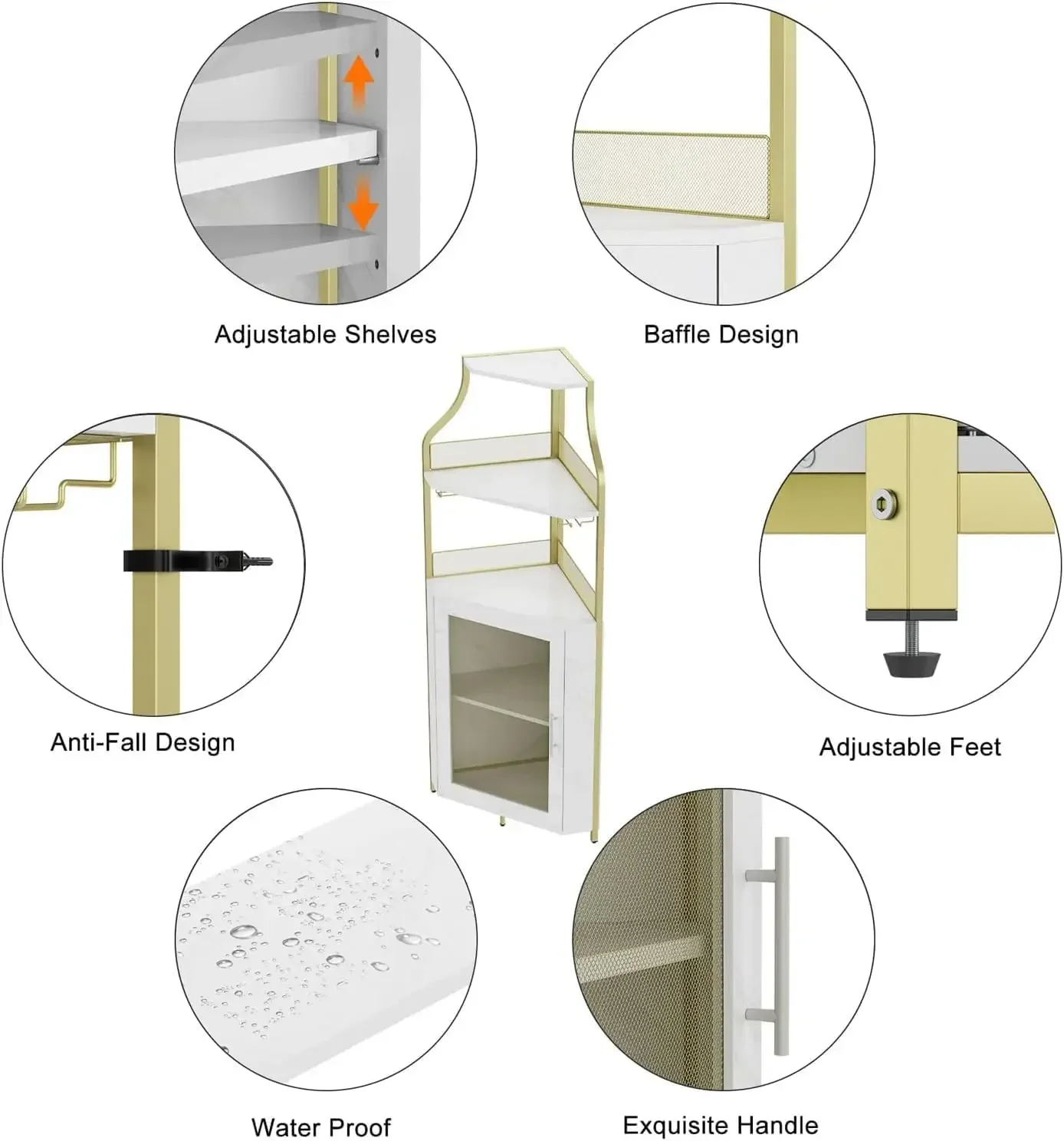 Adjustable Shelves

Baffle Design

Anti-Fall Design

Adjustable Feet

Water Proof

Exquisite Handle