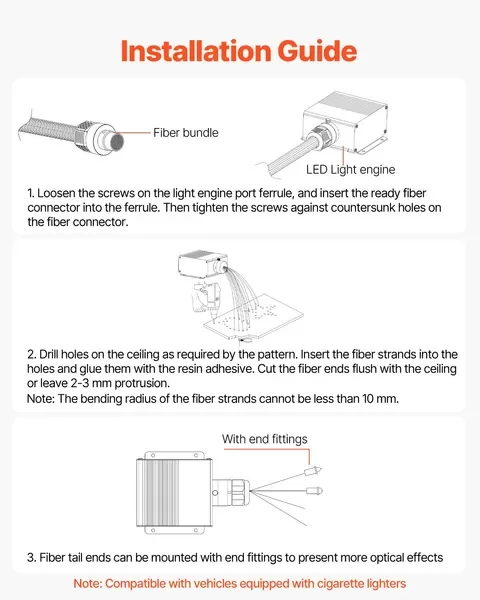 Installation Guide

Fiber bundle

LED Light engine

1. Loosen the screws on the light engine port ferrule, and insert the ready fiber connector into the ferrule. Then tighten the screws against countersunk holes on the fiber connector.

2. Drill holes on the ceiling as required by the pattern. Insert the fiber strands into the holes and glue them with the resin adhesive. Cut the fiber ends flush with the ceiling or leave 2-3 mm protrusion.
Note: The bending radius of the fiber strands cannot be less than 10 mm.

With end fittings

3. Fiber tail ends can be mounted with end fittings to present more optical effects

Note: Compatible with vehicles equipped with cigarette lighters