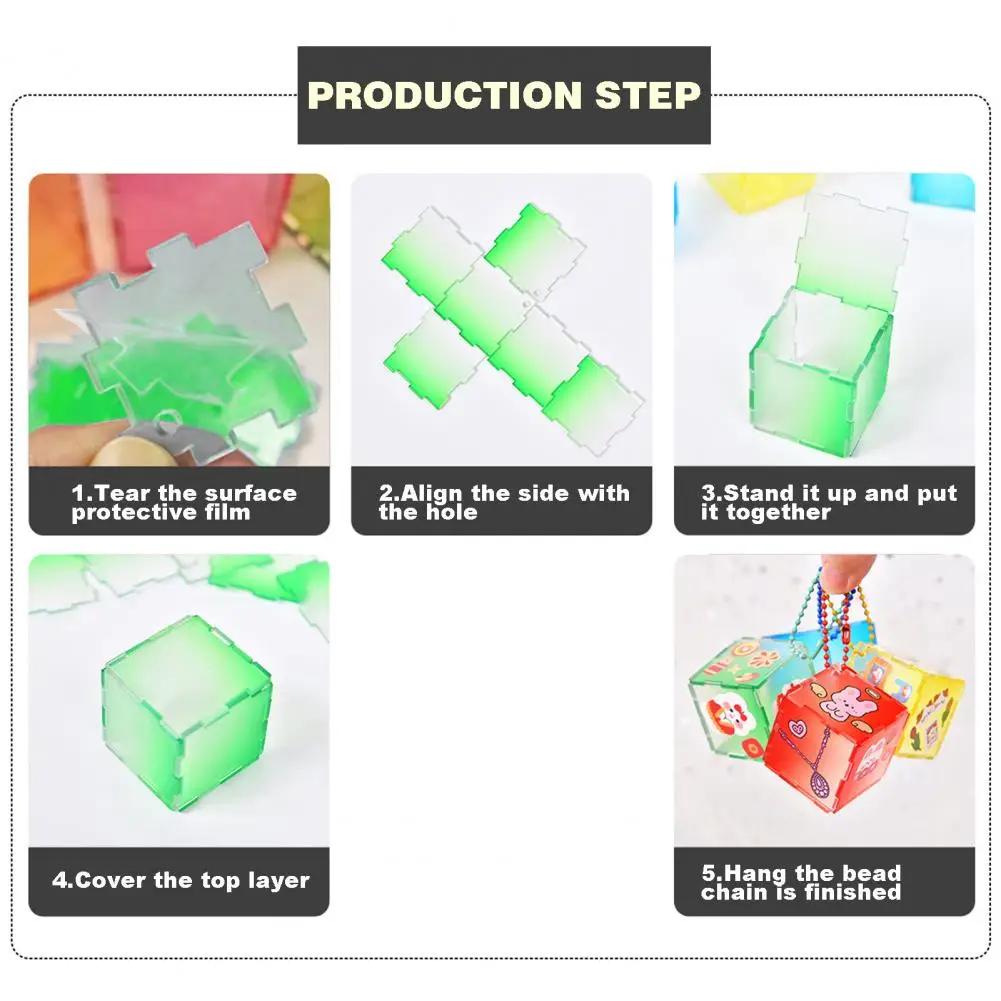 PRODUCTION STEP

1.Tear the surface protective film

2.Align the side with the hole

3.Stand it up and put it together

4.Cover the top layer

5.Hang the bead chain is finished