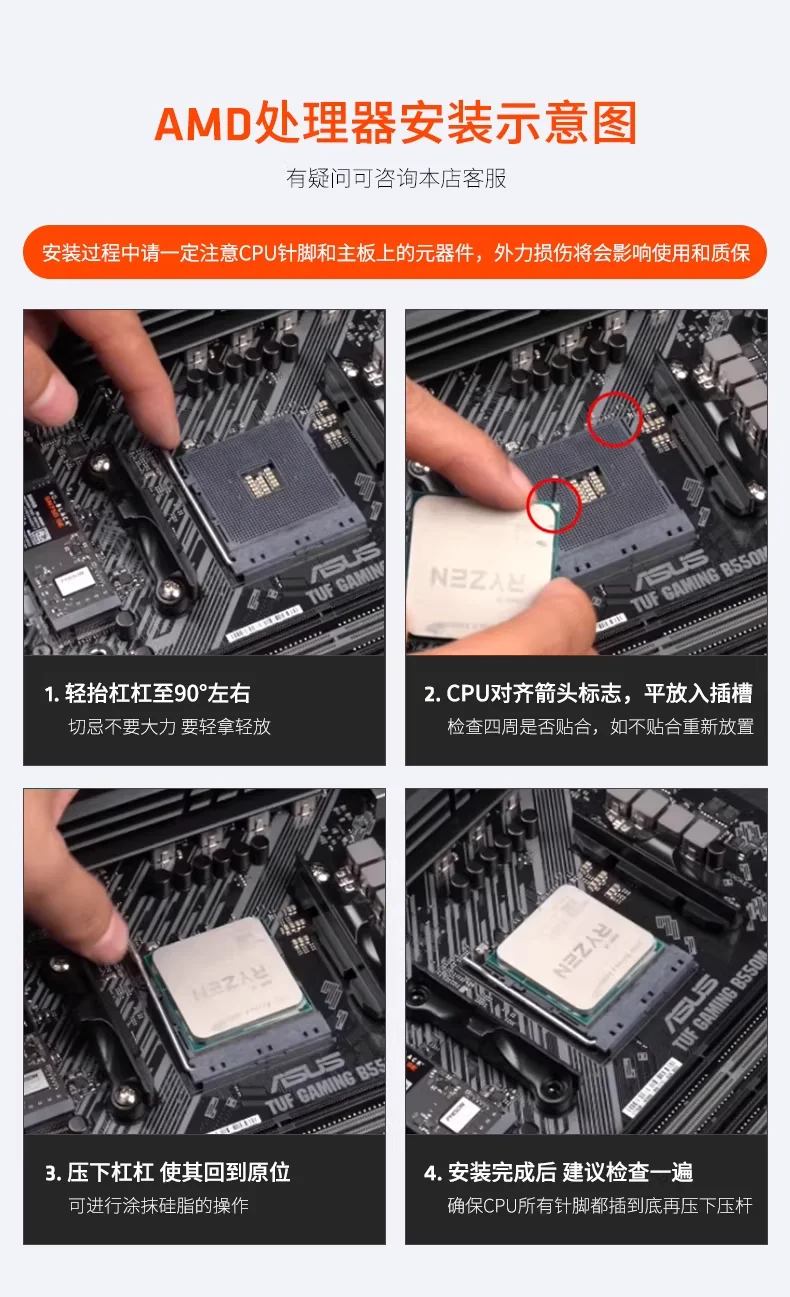 AMD处理器安装示意图

有疑问可咨询本店客服

安装过程中请一定注意CPU针脚和主板上的元器件，外力损伤将会影响使用和质保

ASUS
TUF GAMING

1. 轻抬杠杠至90°左右
切忌不要大力 要轻拿轻放

RYZEN
ASUS
TUF GAMING B550M

2. CPU对齐箭头标志，平放入插槽
检查四周是否贴合，如不贴合重新放置

RYZEN
ASUS
TUF GAMING B55

3. 压下杠杠 使其回到原位
可进行涂抹硅脂的操作

RYZEN
ASUS
TUF GAMING B550M

4. 安装完成后 建议检查一遍
确保CPU所有针脚都插到底再压下压杆