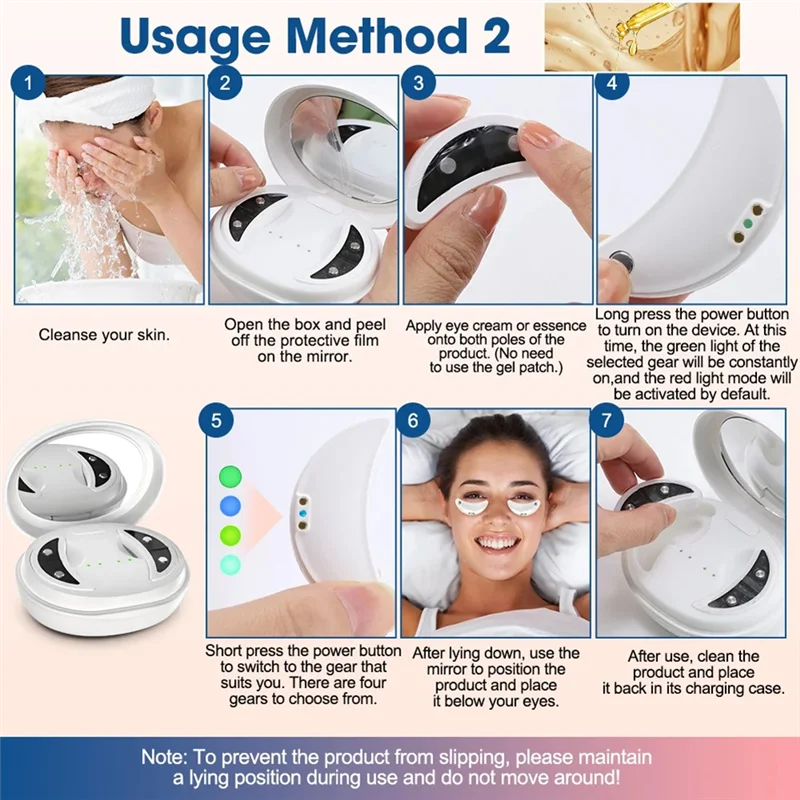 Usage Method 2

1

Cleanse your skin.

2

Open the box and peel off the protective film on the mirror.

3

Apply eye cream or essence onto both poles of the product. (No need to use the gel patch.)

4

Long press the power button to turn on the device. At this time, the green light of the selected gear will be constantly on,and the red light mode will be activated by default.

5

Short press the power button to switch to the gear that suits you. There are four gears to choose from.

6

After lying down, use the mirror to position the product and place it below your eyes.

7

After use, clean the product and place it back in its charging case.

Note: To prevent the product from slipping, please maintain a lying position during use and do not move around!