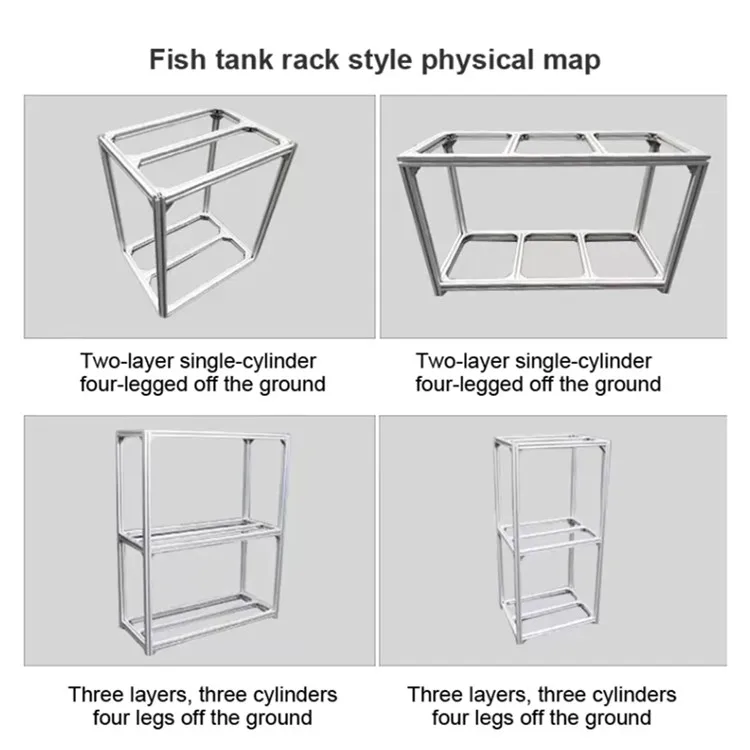 Fish tank rack style physical map

Two-layer single-cylinder four-legged off the ground

Two-layer single-cylinder four-legged off the ground

Three layers, three cylinders four legs off the ground

Three layers, three cylinders four legs off the ground