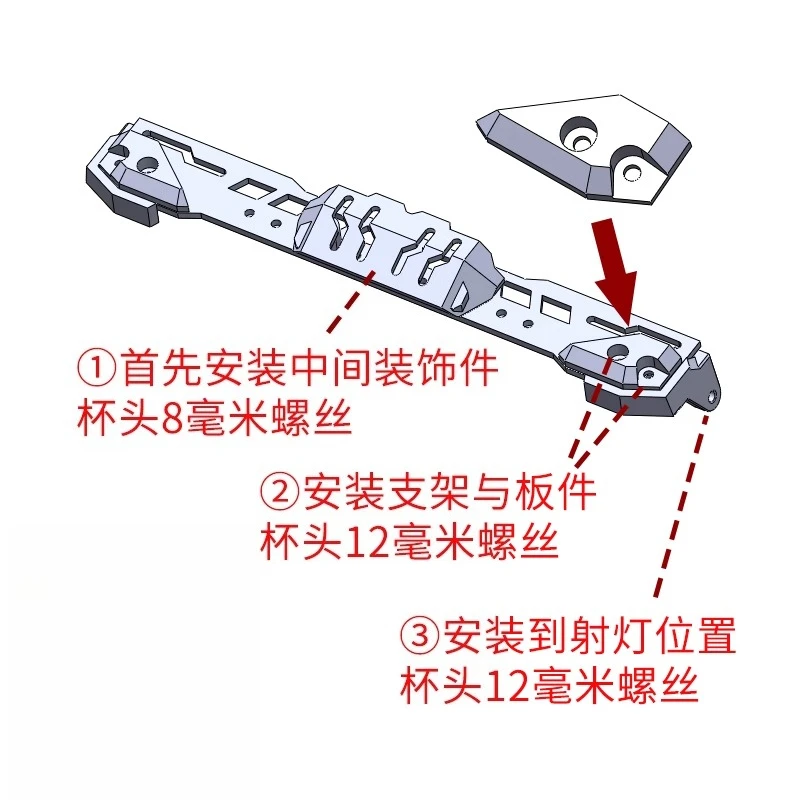 ①首先安装中间装饰件
杯头8毫米螺丝

②安装支架与板件
杯头12毫米螺丝

③安装到射灯位置
杯头12毫米螺丝