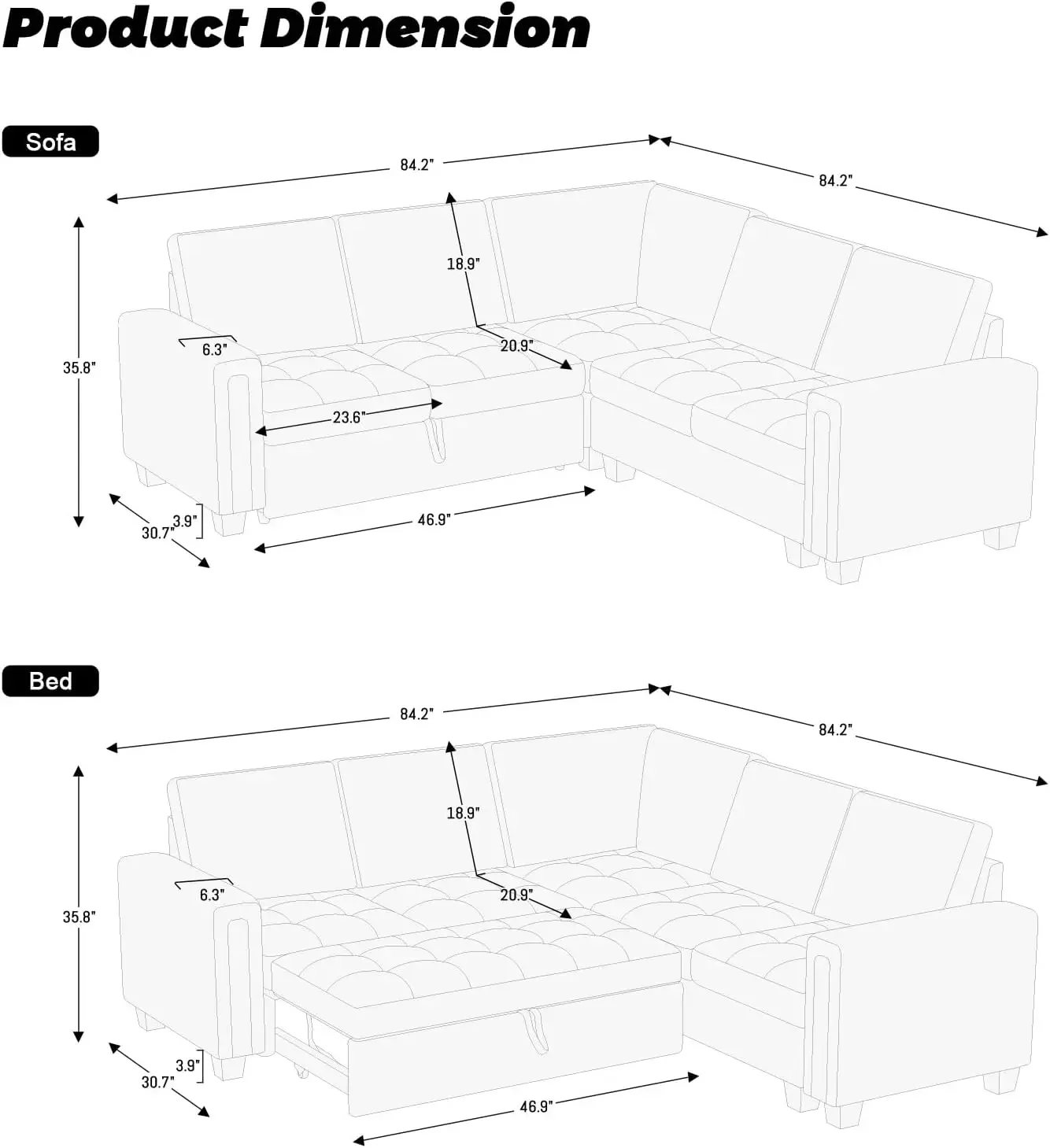 Product Dimension

Sofa

84.2"
84.2"
18.9"
35.8"
6.3"
20.9"
23.6"
3.9"
30.7"
46.9"

Bed

84.2"
84.2"
18.9"
35.8"
6.3"
20.9"
3.9"
30.7"
46.9"