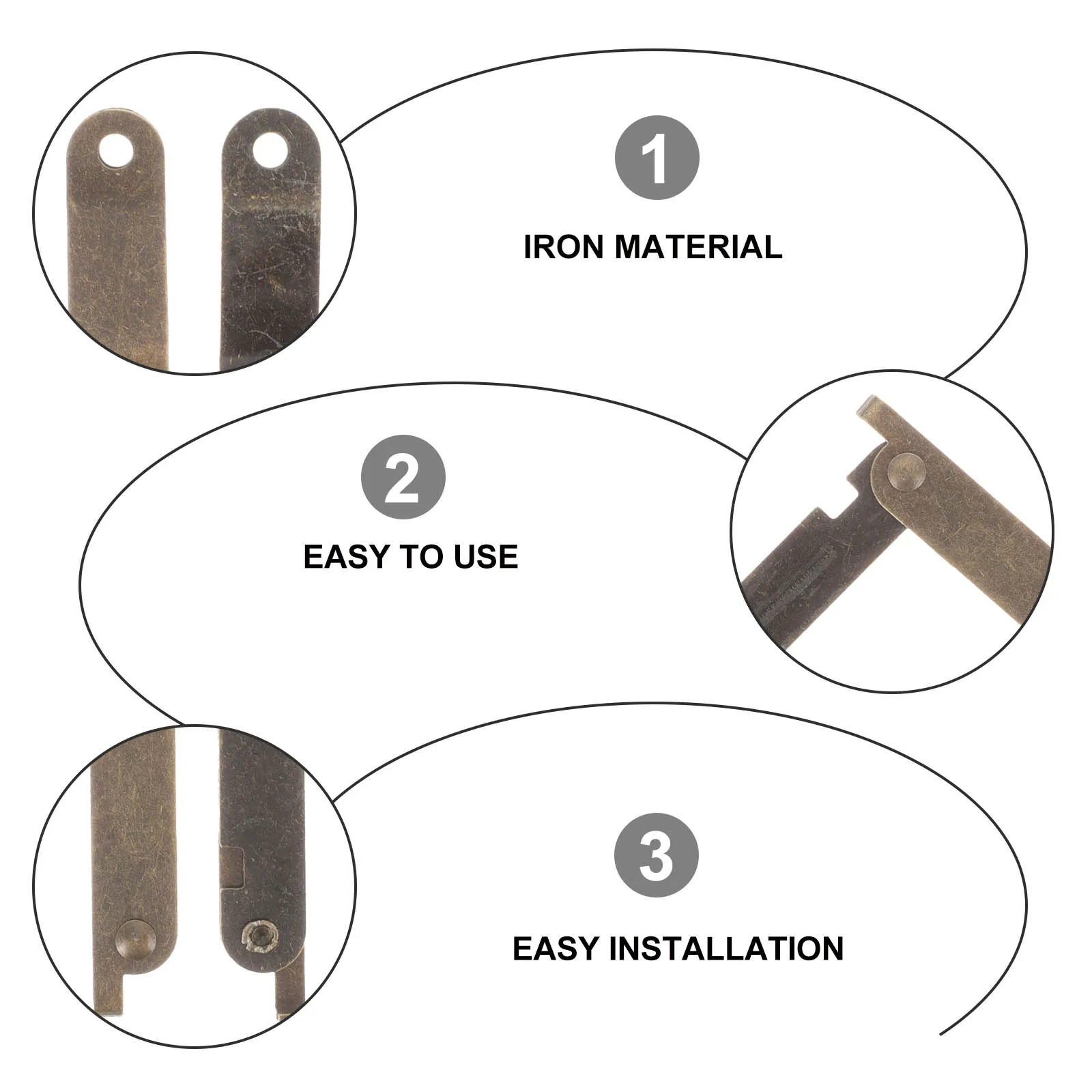 1

IRON MATERIAL

2

EASY TO USE

3

EASY INSTALLATION