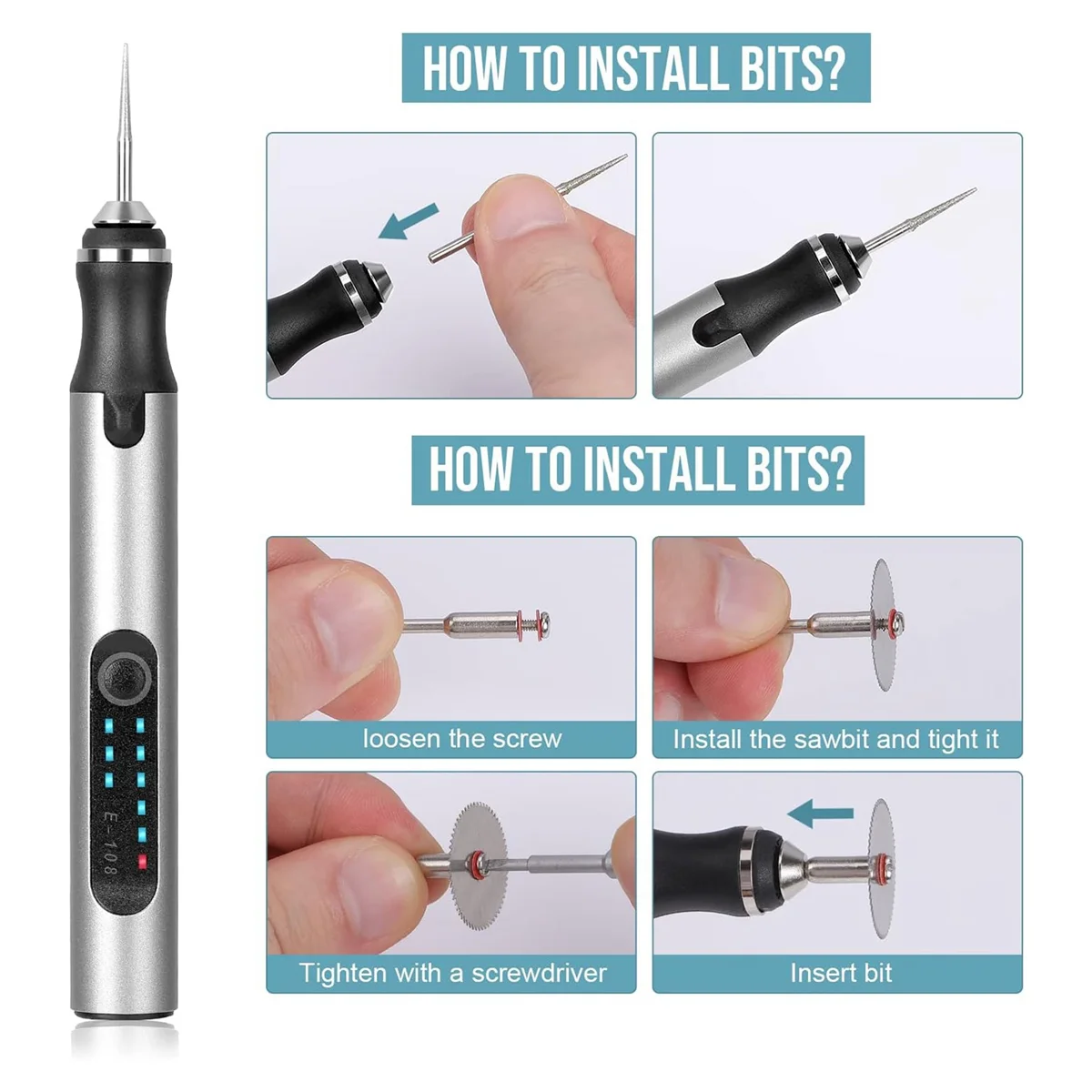 HOW TO INSTALL BITS?

HOW TO INSTALL BITS?

loosen the screw

Install the sawbit and tight it

Tighten with a screwdriver

Insert bit

E-108