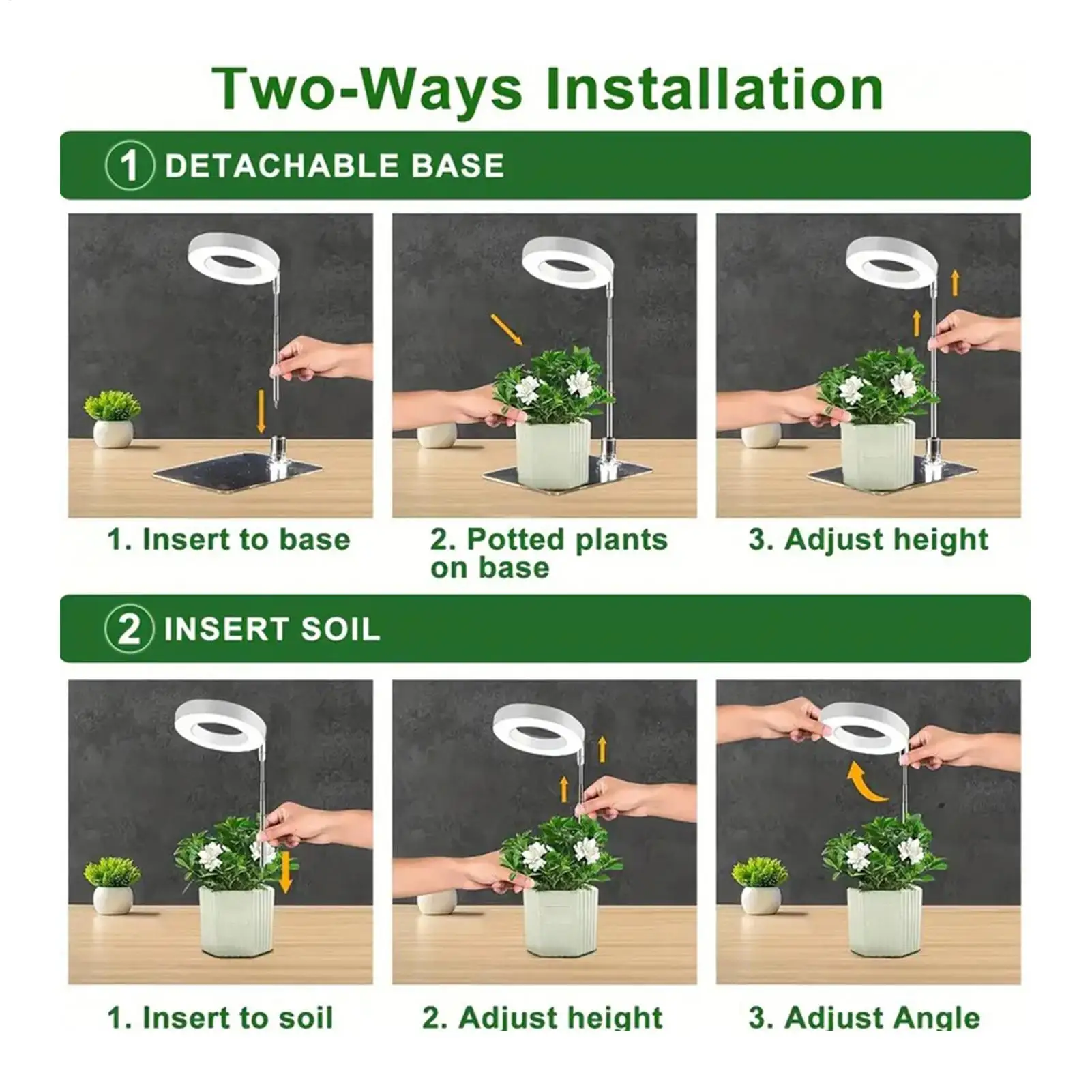 Two-Ways Installation

1 DETACHABLE BASE

1. Insert to base

2. Potted plants on base

3. Adjust height

2 INSERT SOIL

1. Insert to soil

2. Adjust height

3. Adjust Angle