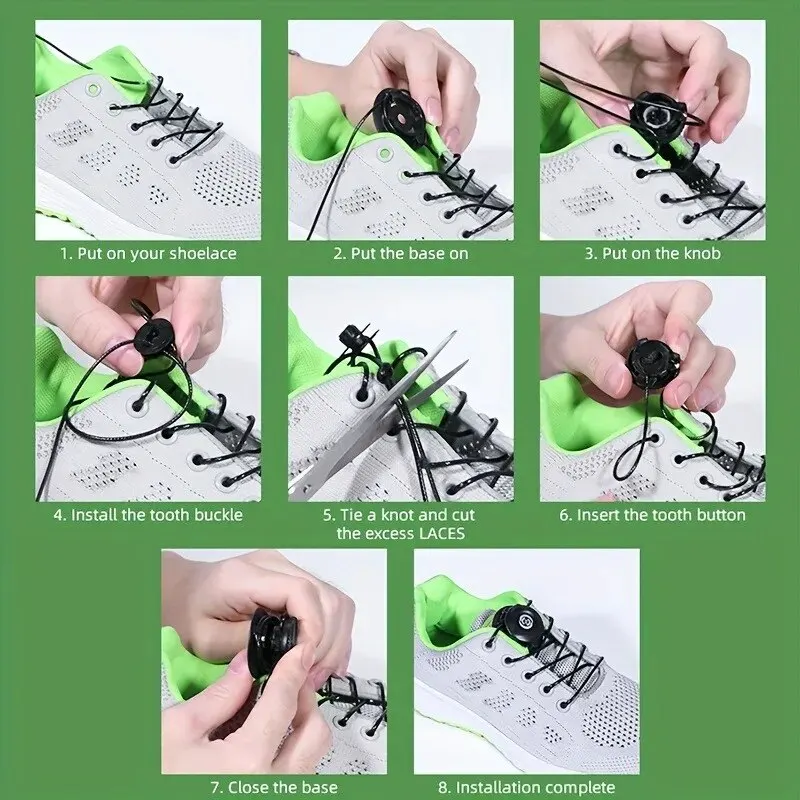 1. Put on your shoelace

2. Put the base on

3. Put on the knob

4. Install the tooth buckle

5. Tie a knot and cut the excess LACES

6. Insert the tooth button

7. Close the base

8. Installation complete