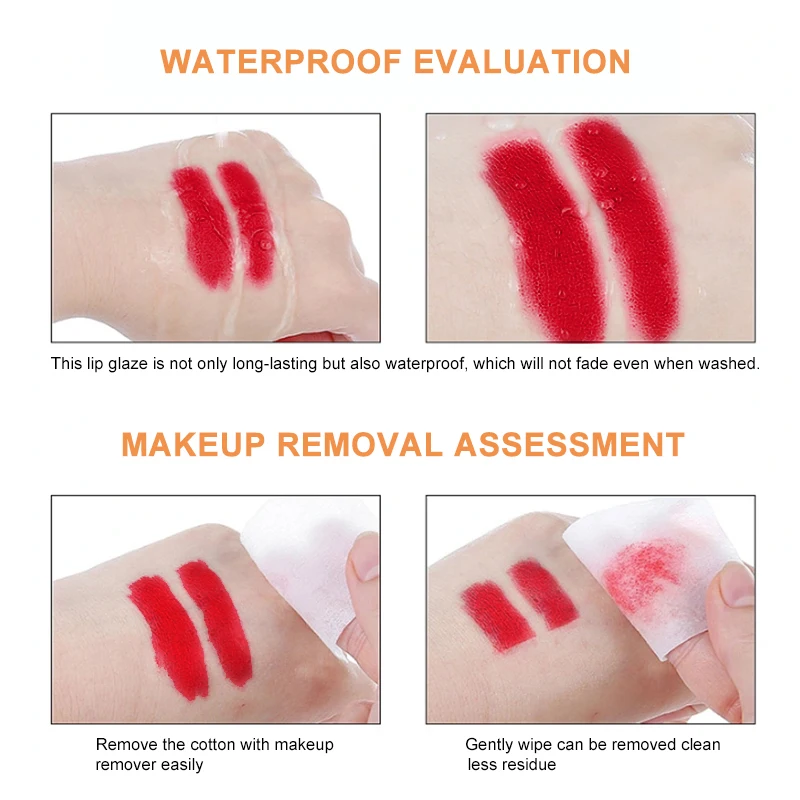 WATERPROOF EVALUATION

This lip glaze is not only long-lasting but also waterproof, which will not fade even when washed.

MAKEUP REMOVAL ASSESSMENT

Remove the cotton with makeup remover easily

Gently wipe can be removed clean less residue