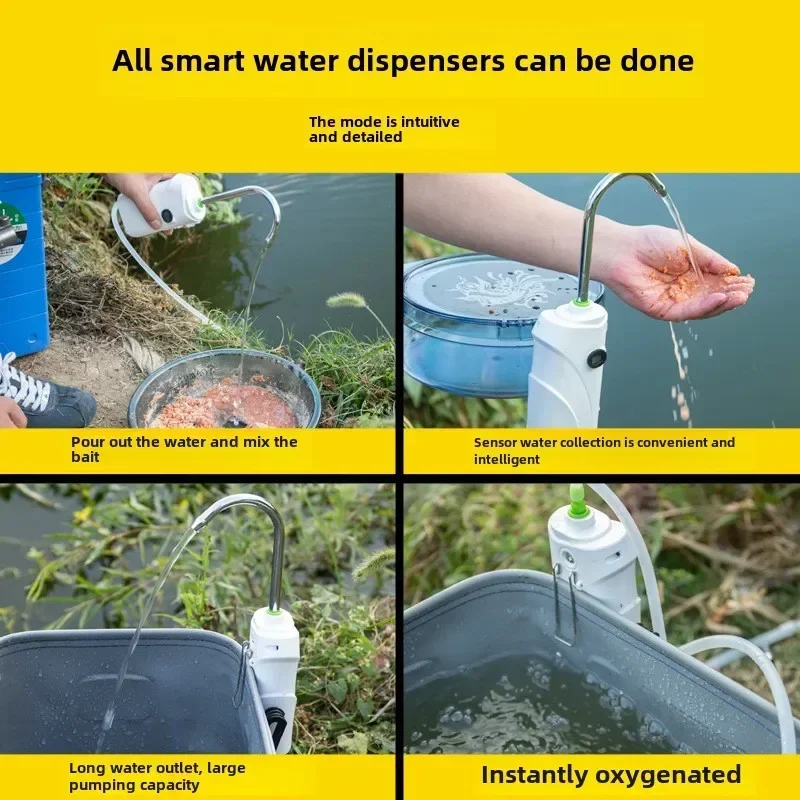 All smart water dispensers can be done

The mode is intuitive and detailed

Pour out the water and mix the bait

Sensor water collection is convenient and intelligent

Long water outlet, large pumping capacity

Instantly oxygenated