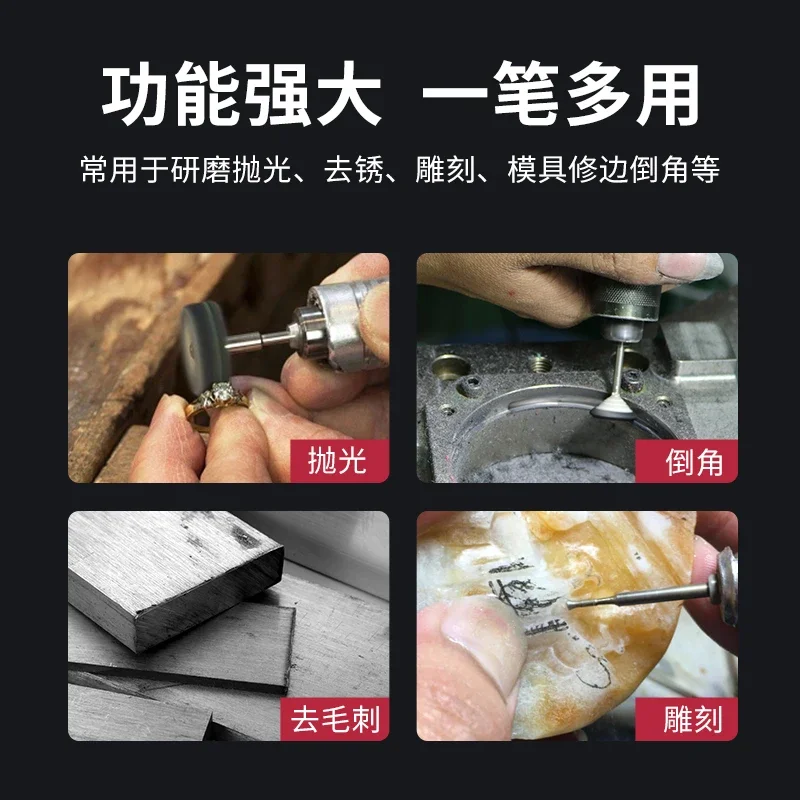 功能强大 一笔多用

常用于研磨抛光、去锈、雕刻、模具修边倒角等

抛光

倒角

去毛刺

雕刻