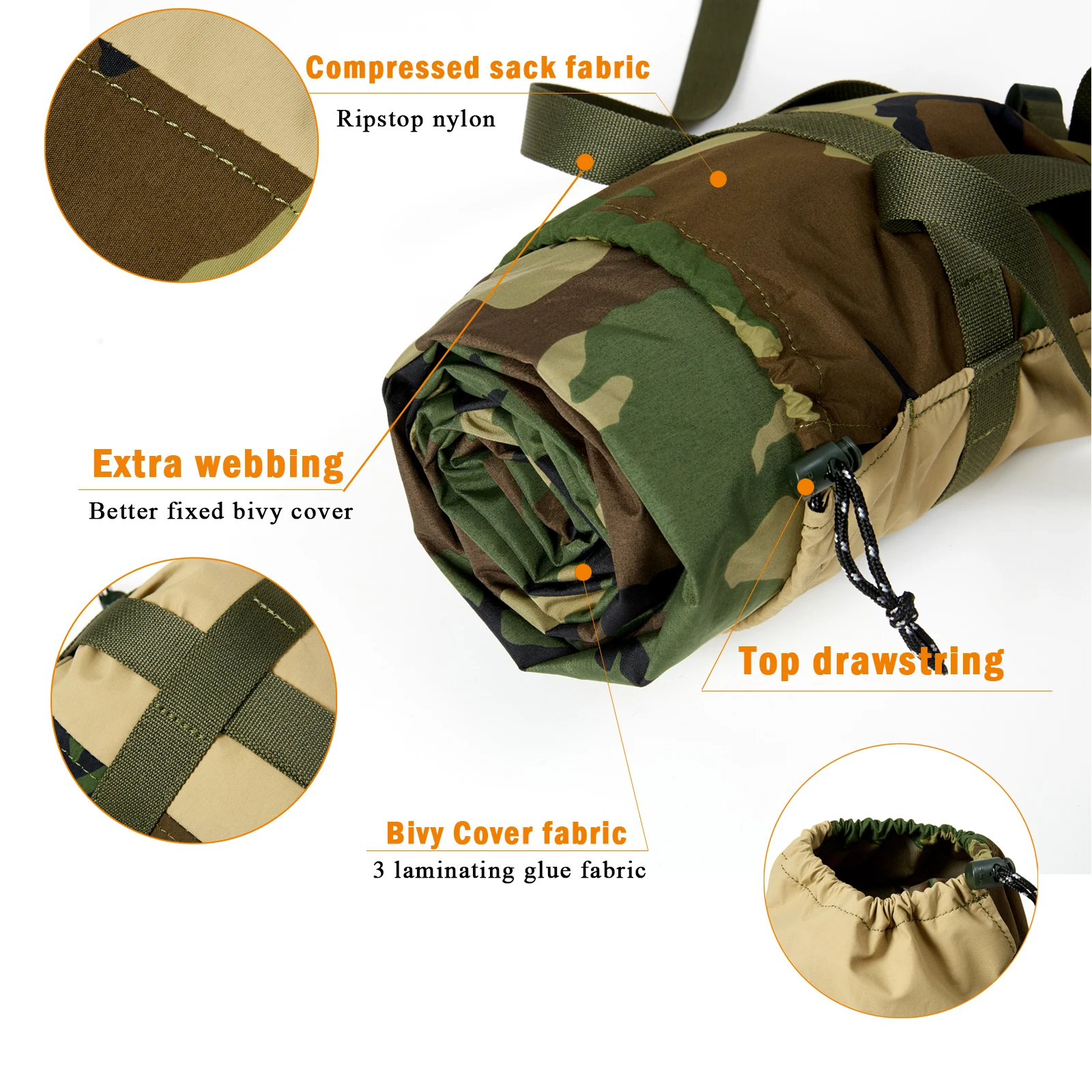 Compressed sack fabric
Ripstop nylon

Extra webbing
Better fixed bivy cover

Top drawstring

Bivy Cover fabric
3 laminating glue fabric