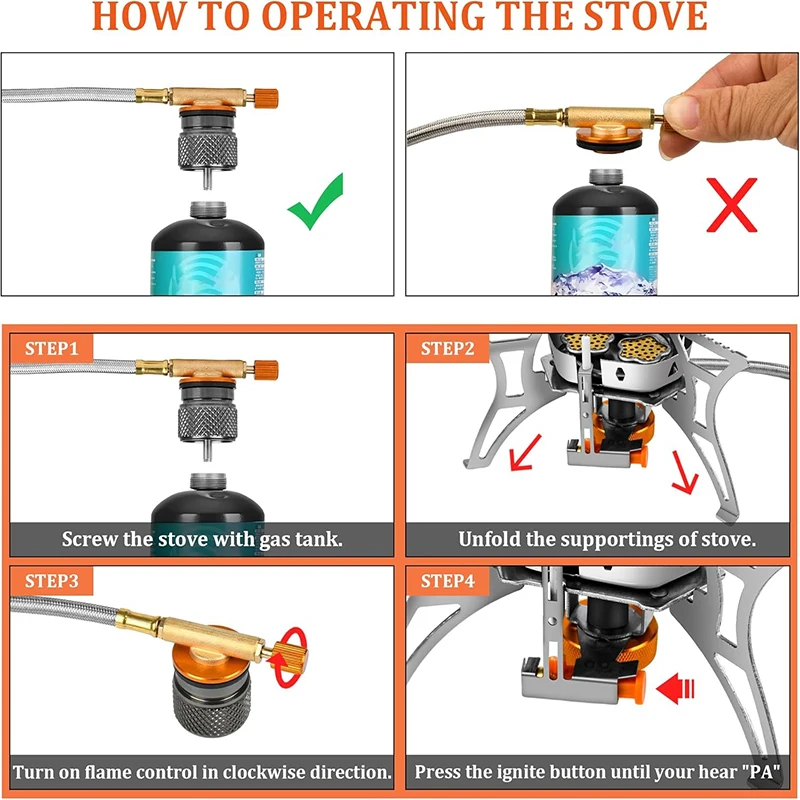 HOW TO OPERATING THE STOVE

STEP1

Screw the stove with gas tank.

STEP2

Unfold the supportings of stove.

STEP3

Turn on flame control in clockwise direction.

STEP4

Press the ignite button until your hear "PA"