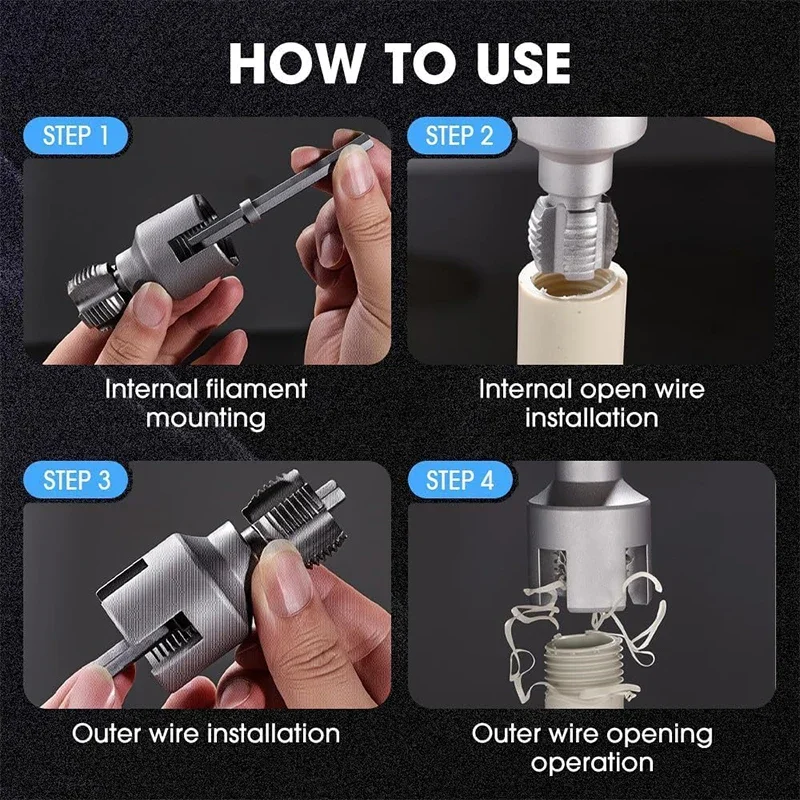 HOW TO USE

STEP 1

Internal filament mounting

STEP 2

Internal open wire installation

STEP 3

Outer wire installation

STEP 4

Outer wire opening operation