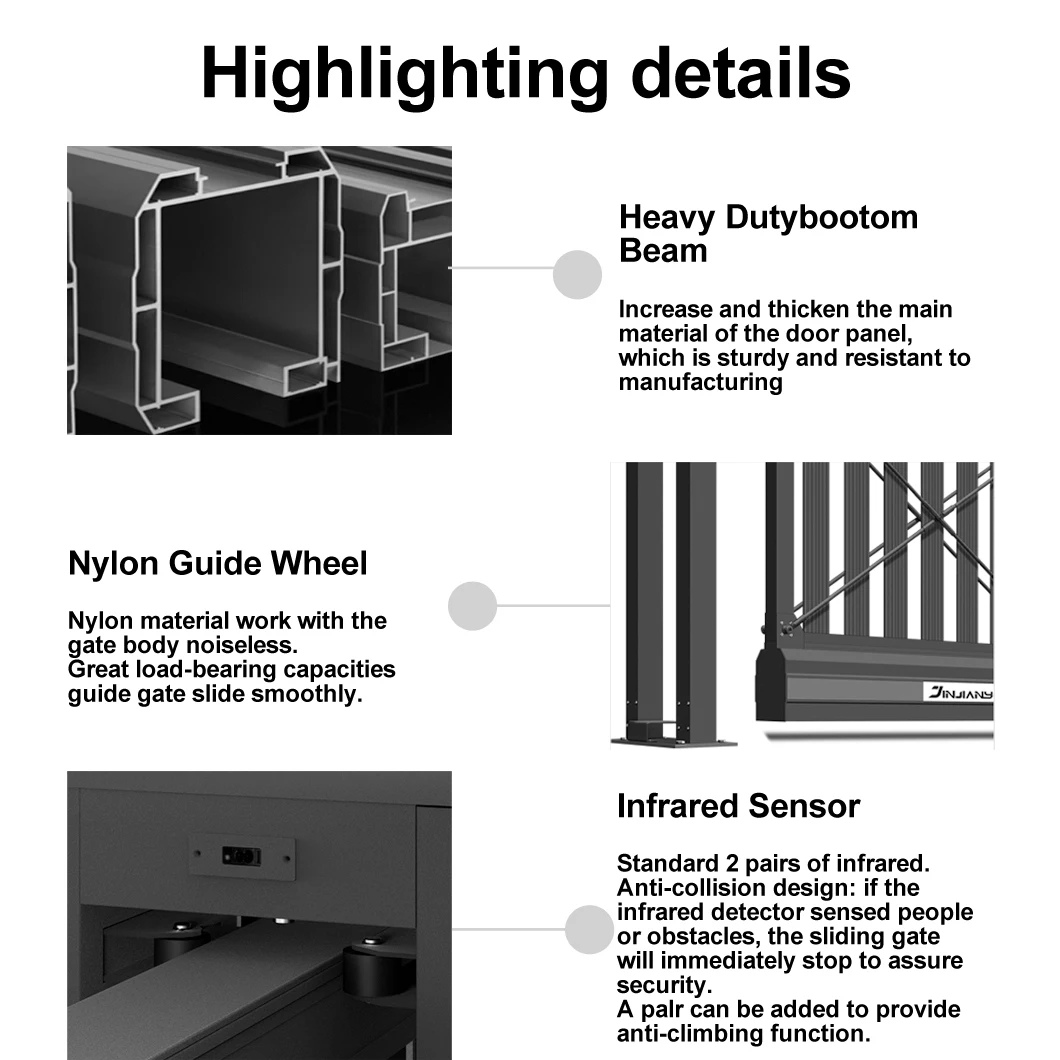 Highlighting details

Heavy Dutybootom Beam

Increase and thicken the main material of the door panel, which is sturdy and resistant to manufacturing

Nylon Guide Wheel

Nylon material work with the gate body noiseless.
Great load-bearing capacities guide gate slide smoothly.

JINJIANY

Infrared Sensor

Standard 2 pairs of infrared.
Anti-collision design: if the infrared detector sensed people or obstacles, the sliding gate will immediately stop to assure security.
A palr can be added to provide anti-climbing function.