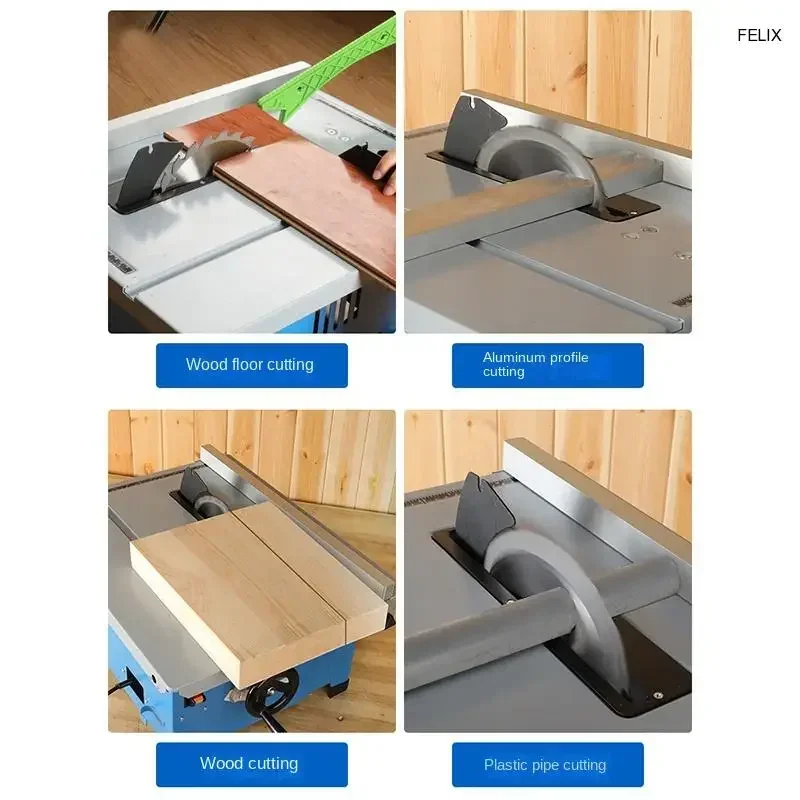 FELIX

Wood floor cutting

Aluminum profile cutting

Wood cutting

Plastic pipe cutting